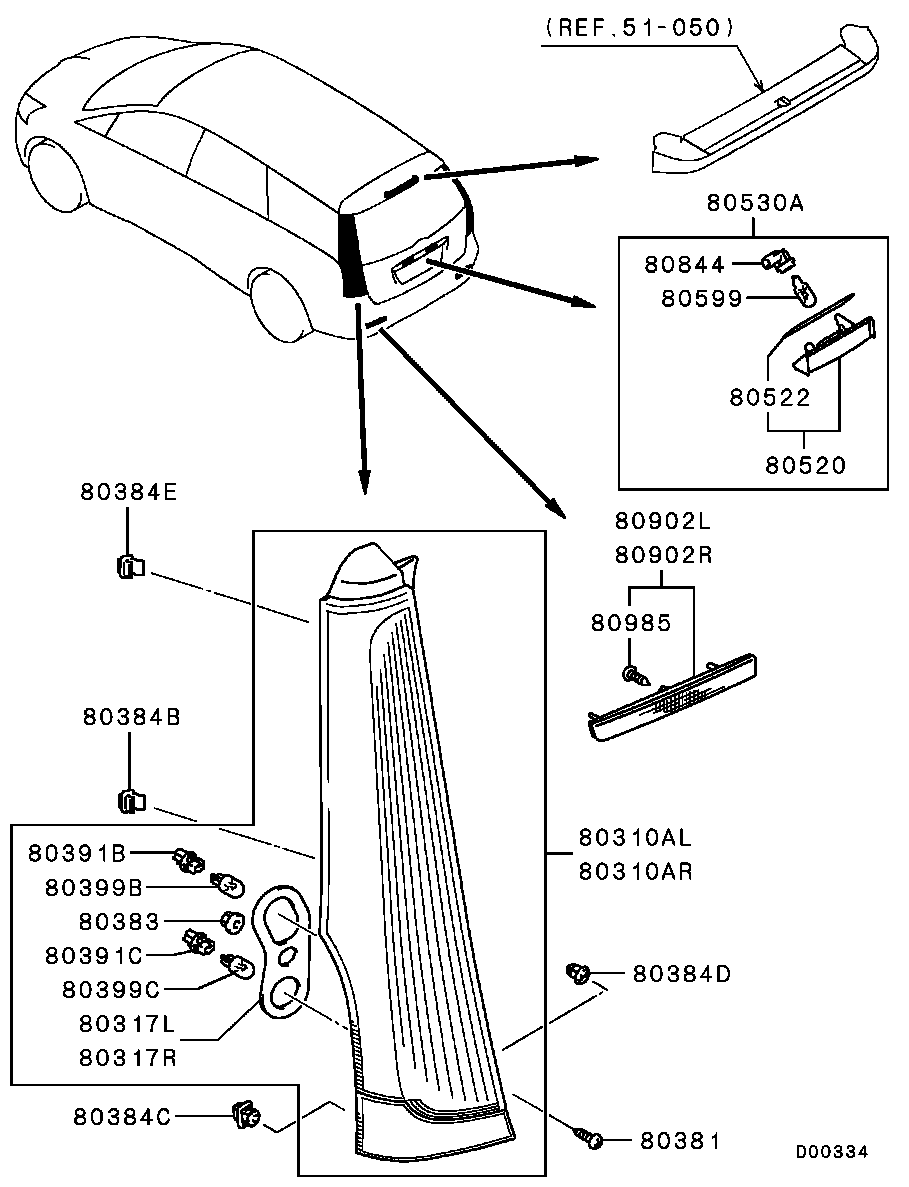 (REF.51-050)

80530A
80844
80599
80522
80520

80384E

80902L
80902R
80985

80384B

80391B
80399B
80383
80391C
80399C
80317L
80317R

80310AL
80310AR

80384D

80384C
80381

D00334