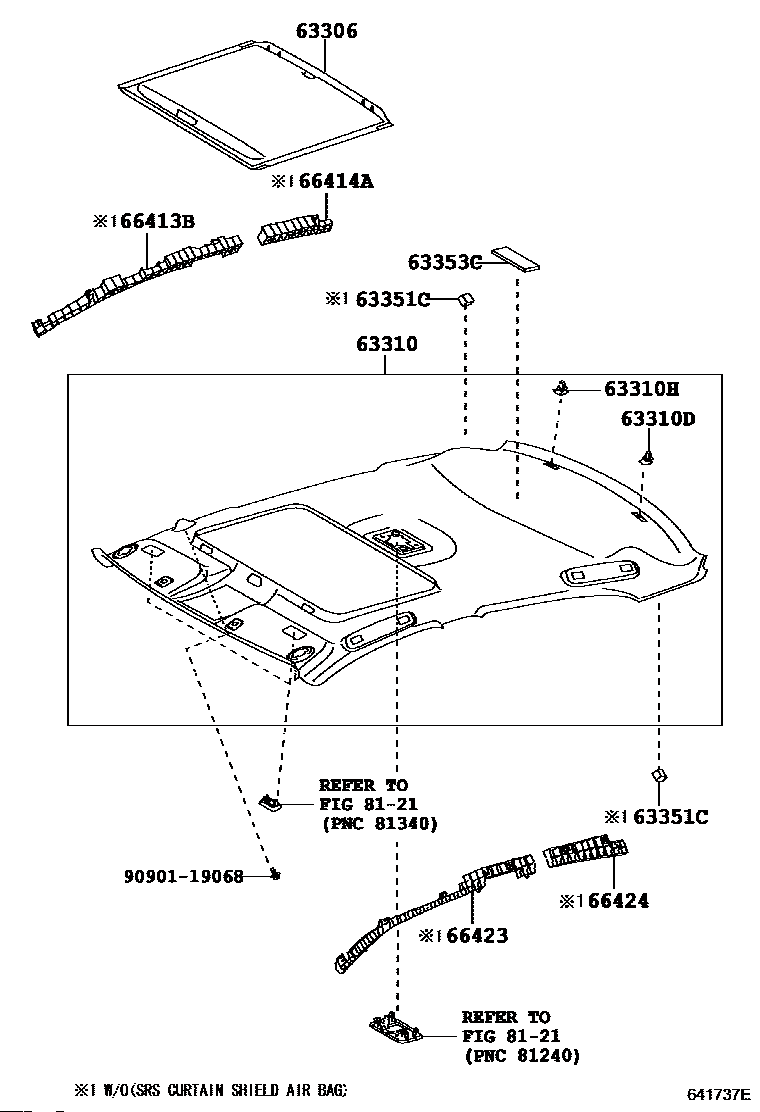 63306

※1 66414A

※1 66413B

63353C

※1 63351C

63310

63310H

63310D

REFER TO
FIG 81-21
(PNC 81340)

※1 63351C

90901-19068

※1 66424

※1 66423

REFER TO
FIG 81-21
(PNC 81240)

※1 W/O(SRS CURTAIN SHIELD AIR BAG)

641737E