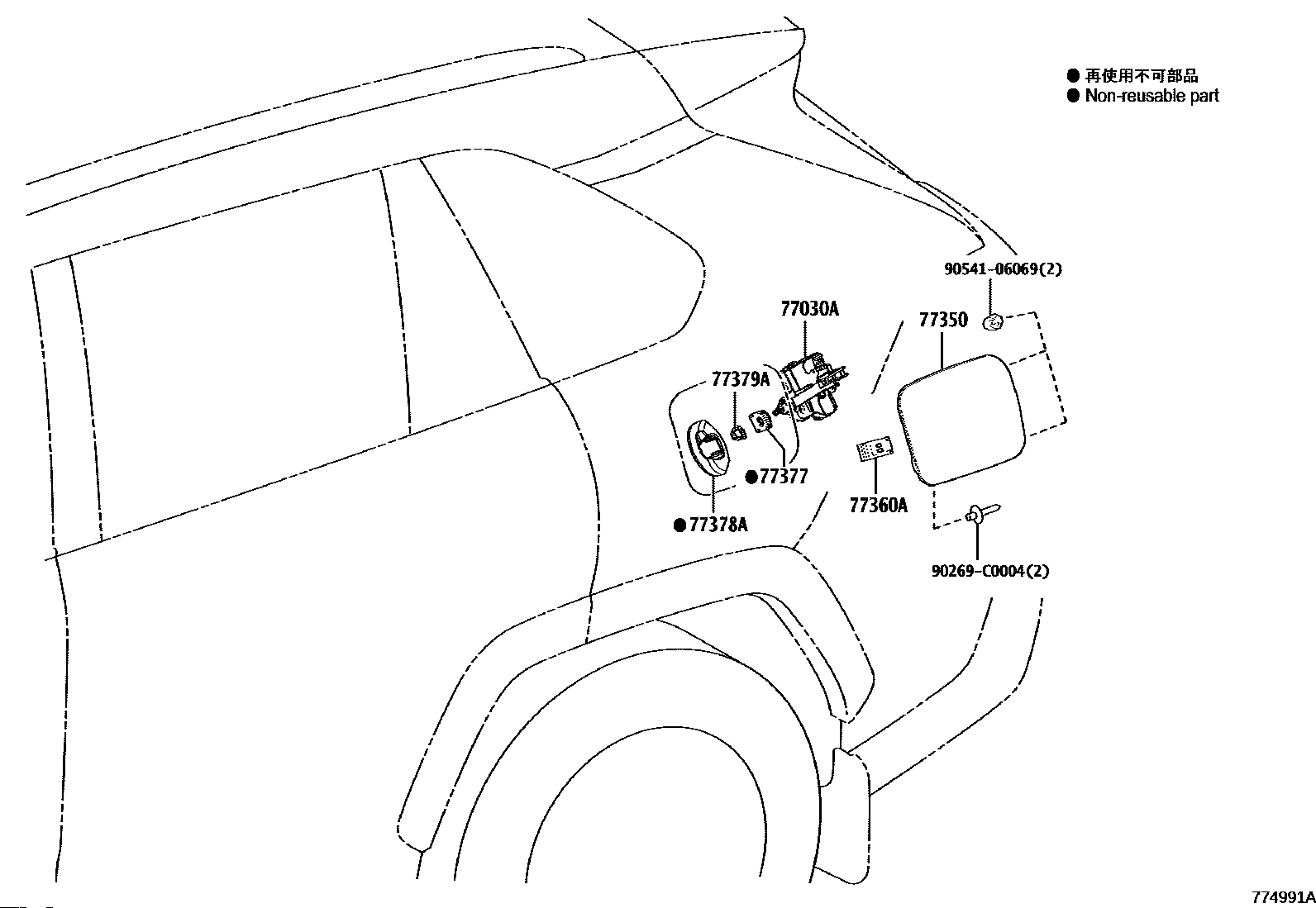 ● 再使用不可部品
● Non-reusable part

90541-06069(2)

77030A

77350

77379A

●77377

●77378A

77360A

90269-C0004(2)

774991A