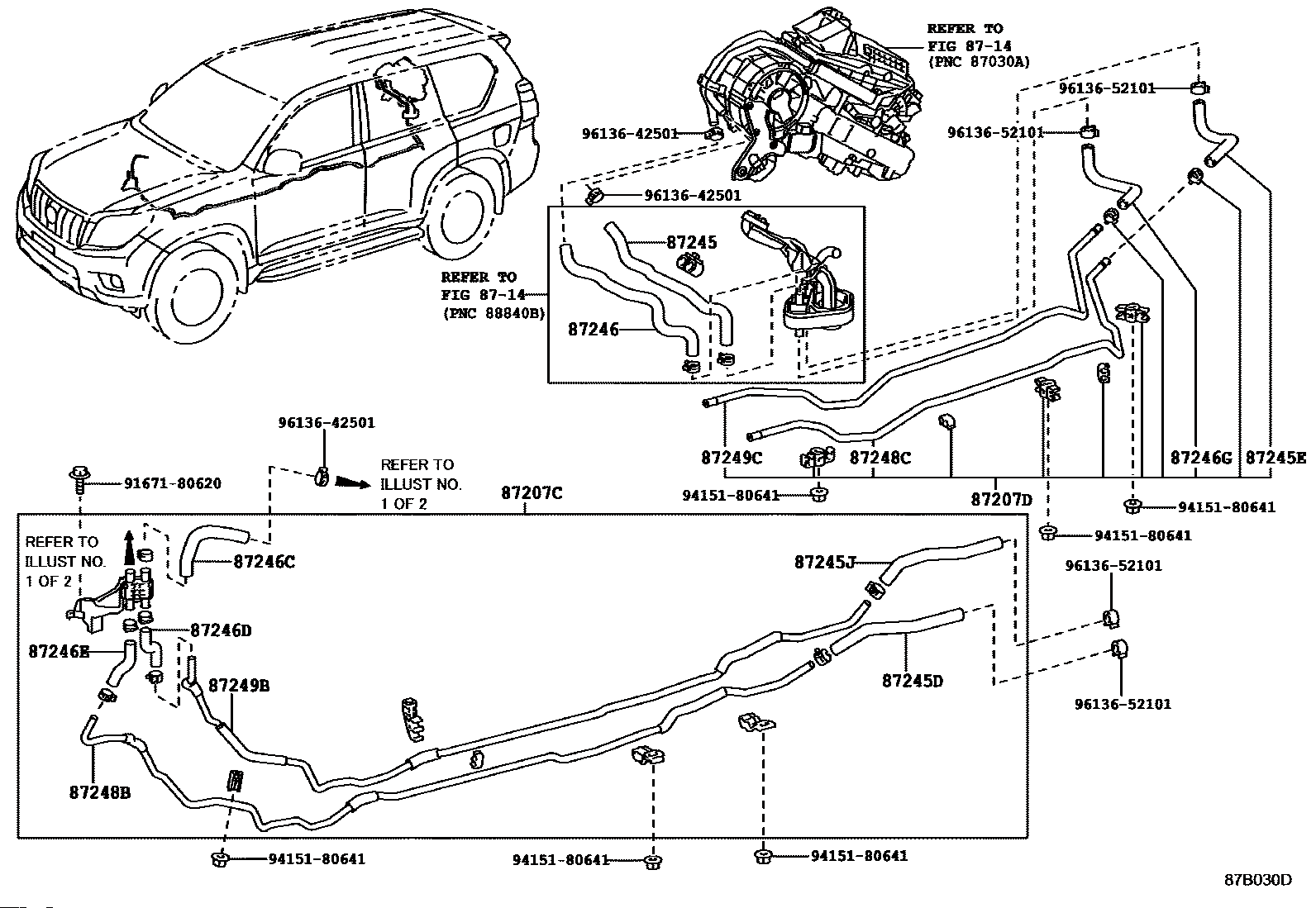 REFER TO
FIG 87-14
(PNC 87030A)

96136-52101
96136-52101
96136-42501
96136-42501
87245
REFER TO
FIG 87-14
(PNC 88840B)
87246

96136-42501
REFER TO
ILLUST NO.
1 OF 2
91671-80620
87207C
87249C
87248C
87246G
87245E
94151-80641
87207D
94151-80641
94151-80641

REFER TO
ILLUST NO.
1 OF 2
87246C
87245J
96136-52101
87246D
87246E
87249B
87245D
96136-52101
87248B

94151-80641
94151-80641
94151-80641

87B030D