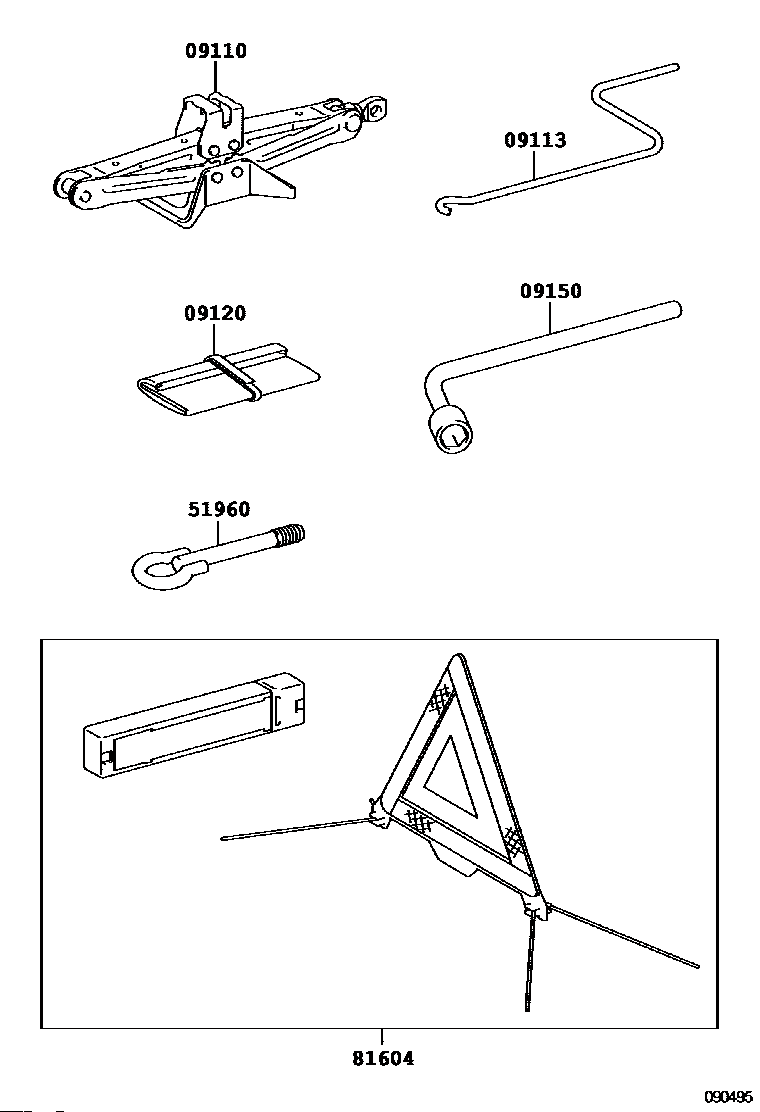 09110

09113

09120

09150

51960

81604

090495