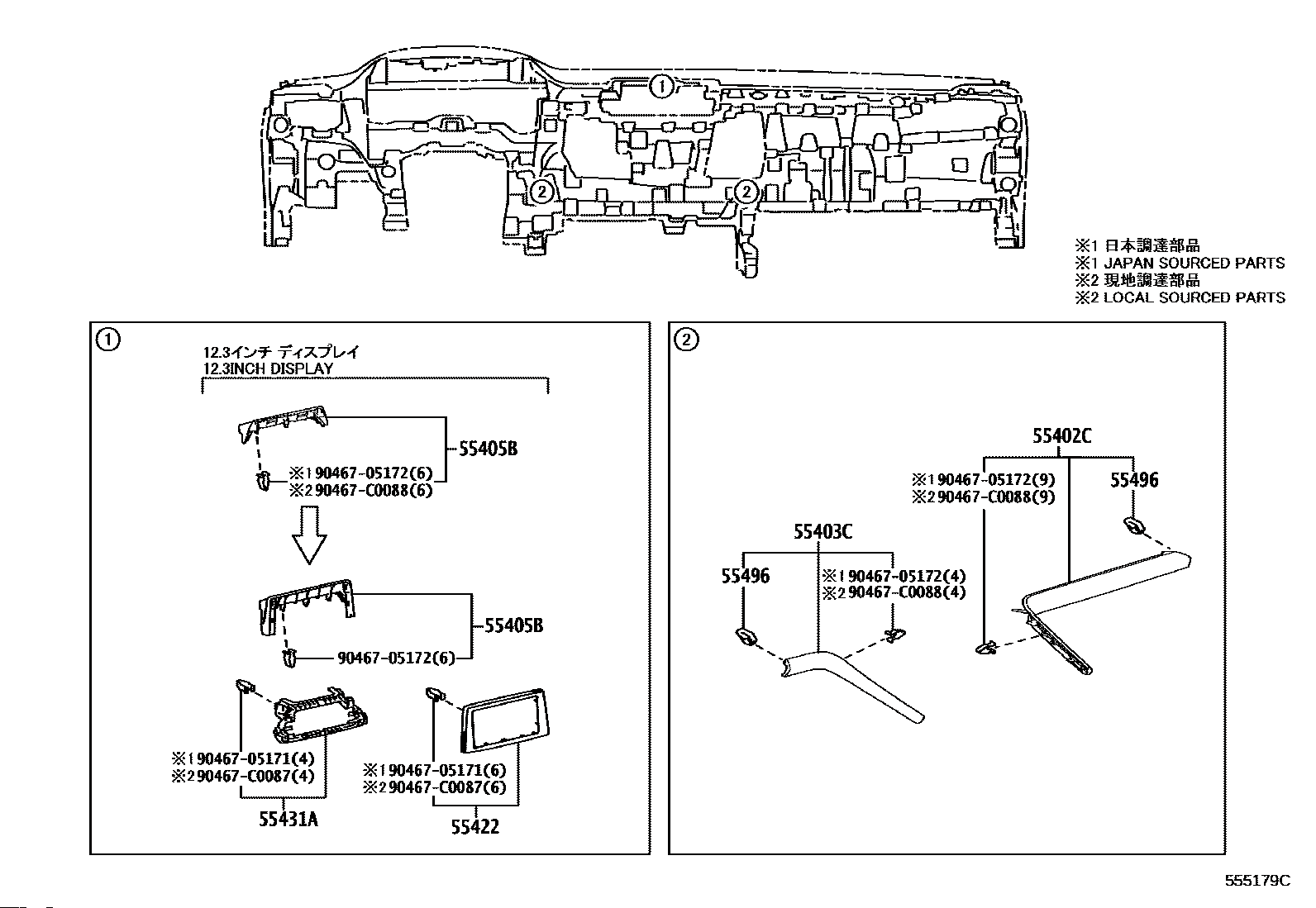 1
2
2

※1 日本調達部品
※1 JAPAN SOURCED PARTS
※2 現地調達部品
※2 LOCAL SOURCED PARTS

1

12.3インチ ディスプレイ
12.3INCH DISPLAY

55405B
※1 90467-05172(6)
※2 90467-C0088(6)

55405B
90467-05172(6)

※1 90467-05171(4)
※2 90467-C0087(4)
55431A

※1 90467-05171(6)
※2 90467-C0087(6)
55422

2

55402C
※1 90467-05172(9)
※2 90467-C0088(9)
55496

55403C
55496
※1 90467-05172(4)
※2 90467-C0088(4)

555179C