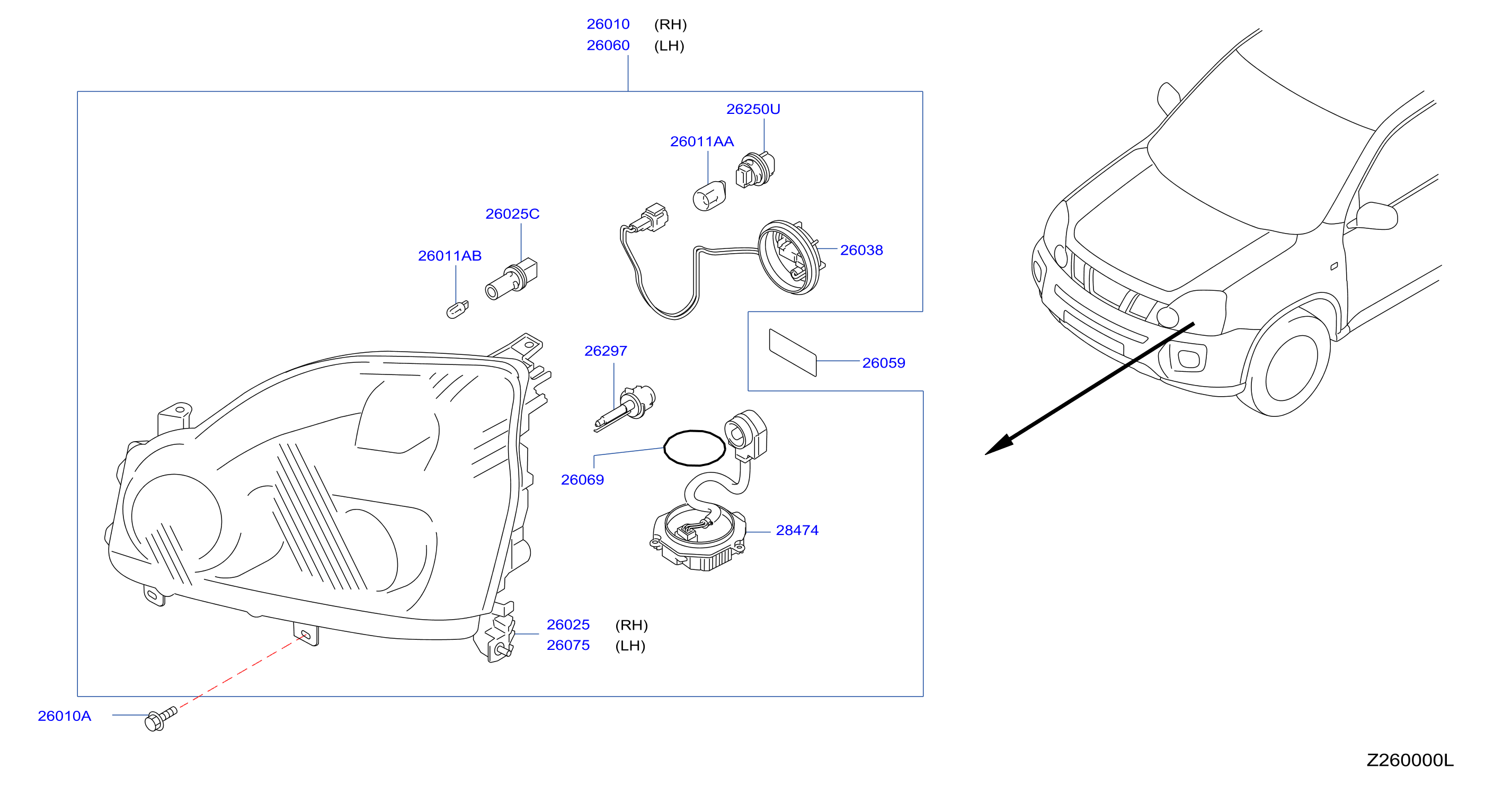 26010 (RH)
26060 (LH)

26250U

26011AA

26025C

26011AB

26038

26297

26059

26069

28474

26025 (RH)
26075 (LH)

26010A

Z260000L