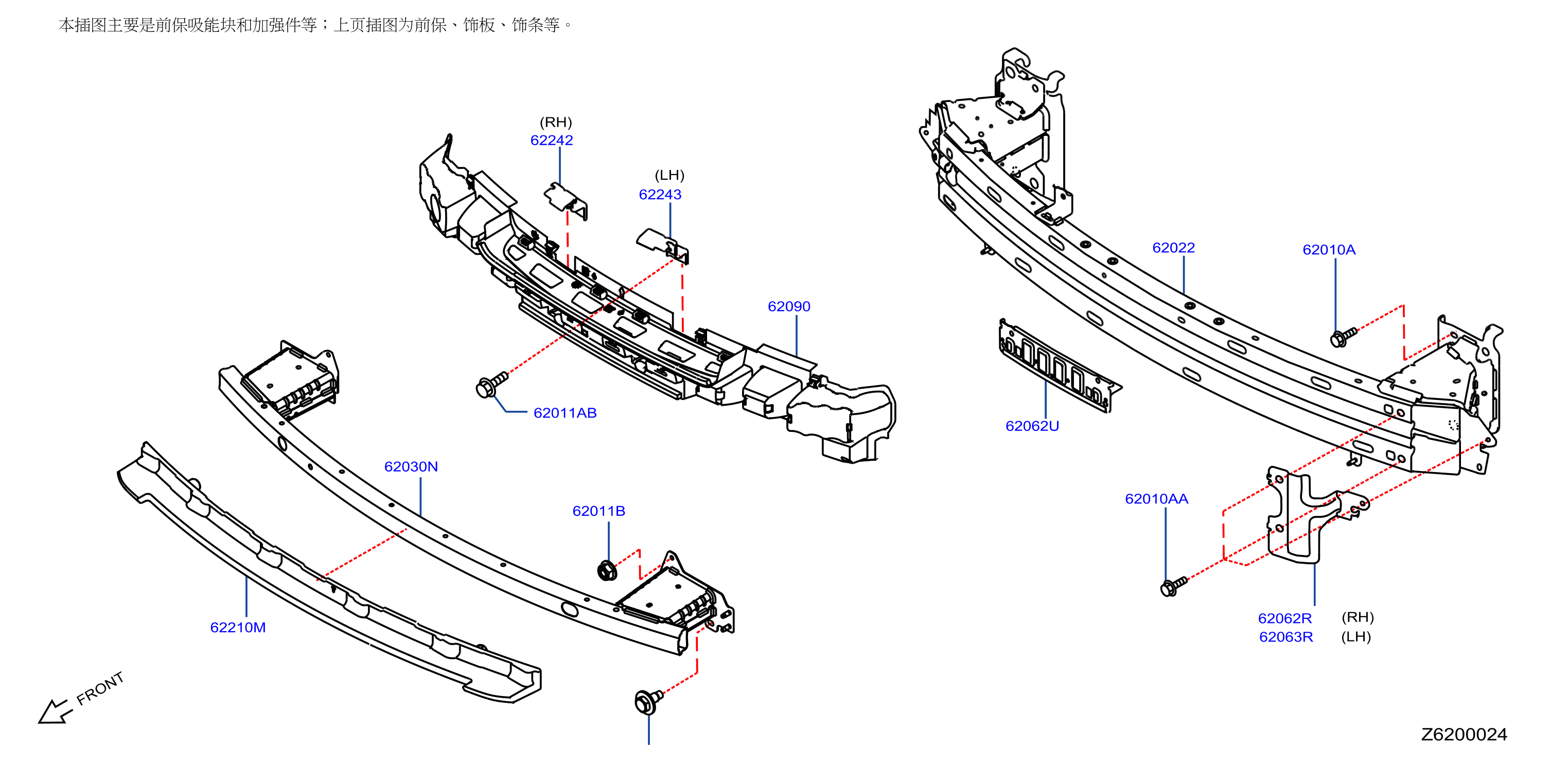 本插图主要是前保吸能块和加强件等；上页插图为前保、饰板、饰条等。

(RH)
62242

(LH)
62243

62090

62011AB

62030N

62011B

62210M

FRONT

62022

62010A

62062U

62010AA

62062R (RH)
62063R (LH)

Z6200024