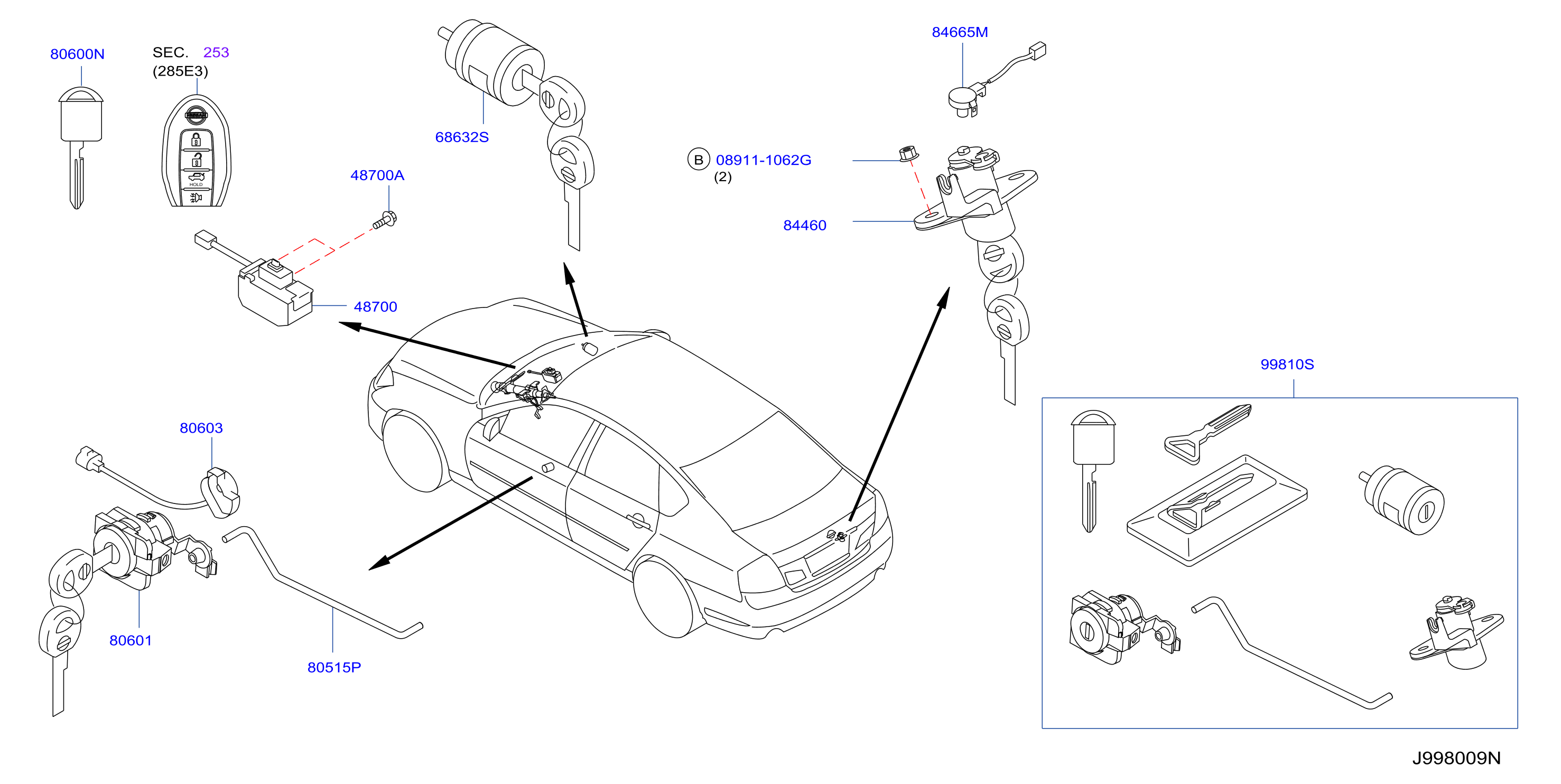 80600N

SEC. 253
(285E3)

HOLD

68632S

48700A

48700

84665M

B 08911-1062G
(2)

84460

99810S

80603

80601

80515P

J998009N