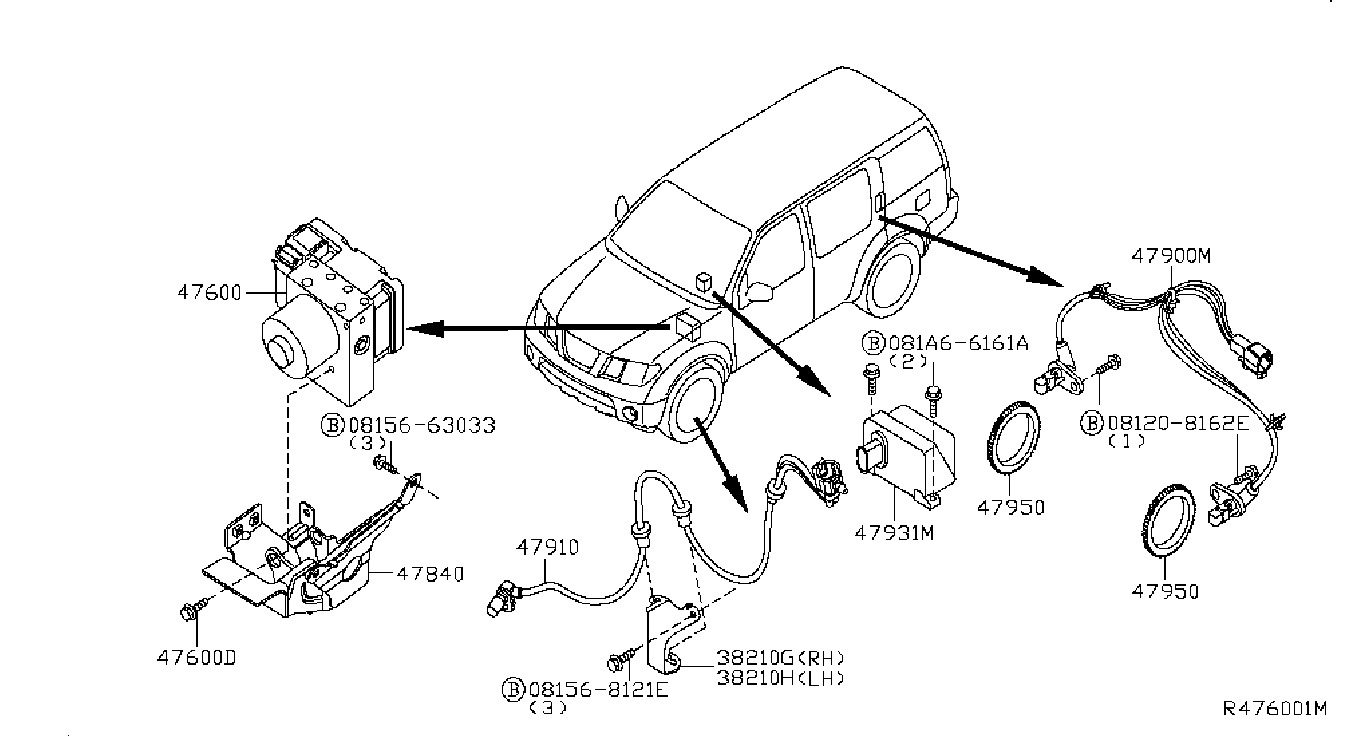 47600

Ⓑ08156-63033
(3)

47840

47600D

47910

Ⓑ08156-8121E
(3)

38210G(RH)
38210H(LH)

Ⓑ081A6-6161A
(2)

47931M

47950

47900M

Ⓑ08120-8162E
(1)

47950

R476001M