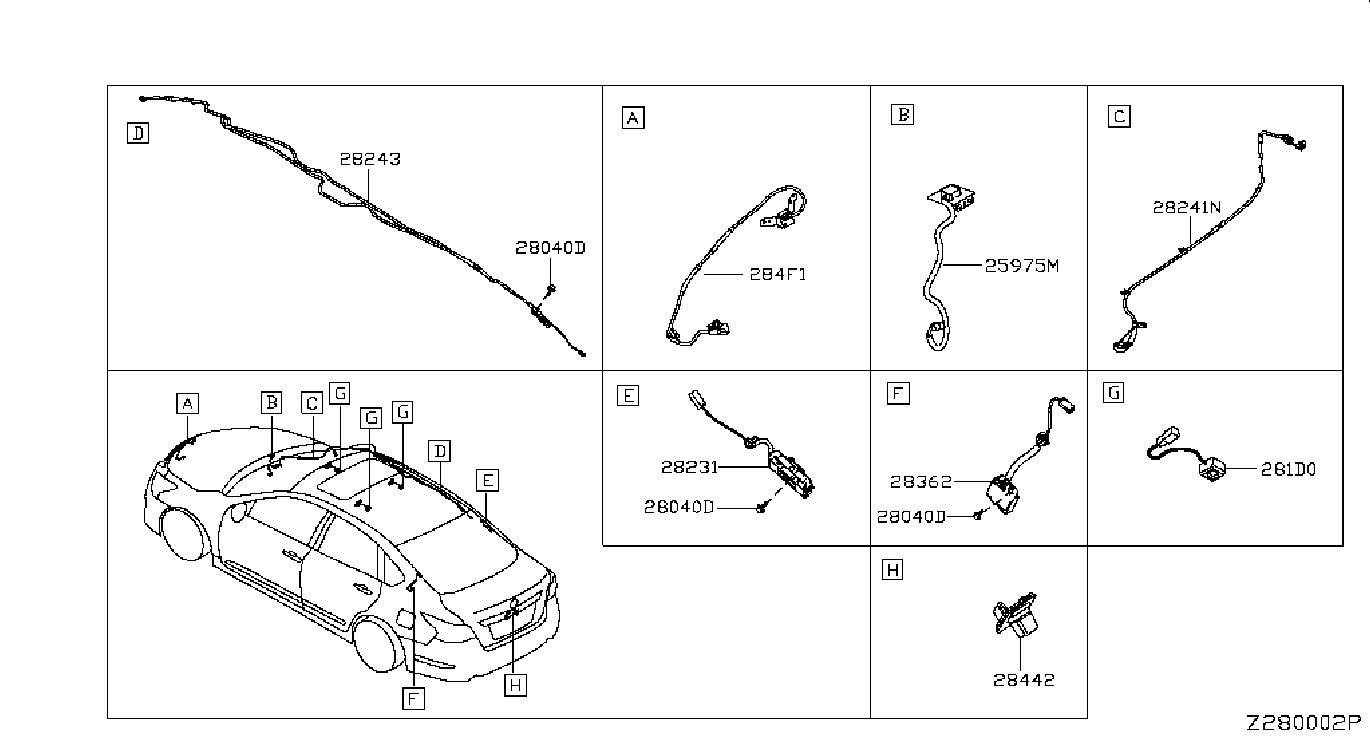 D
28243
28040D

A
284F1

B
25975M

C
28241N

A
B
C
G
G
G
D
E
F
H

E
28231
28040D

F
28362
28040D

G
281D0

H
28442

Z280002P