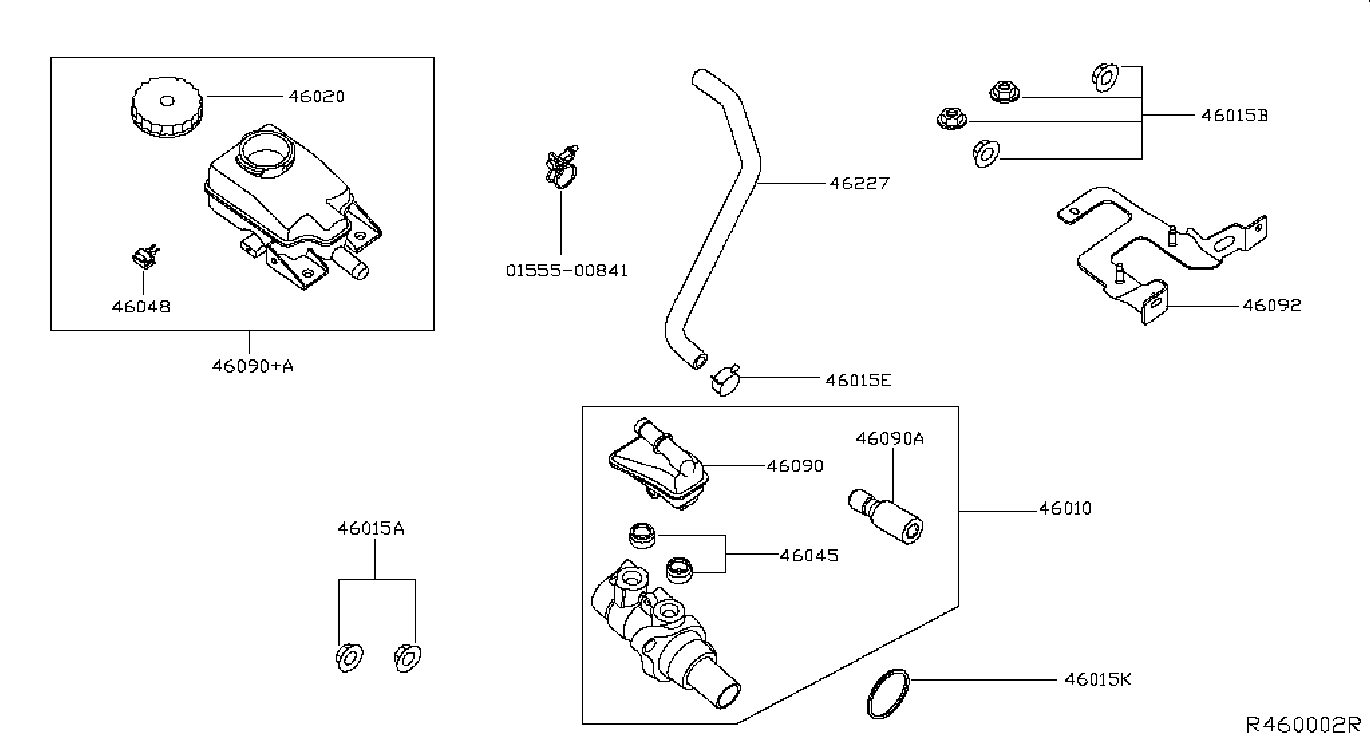 46020

46048

46090+A

01555-00841

46227

46015B

46092

46015E

46090

46090A

46010

46045

46015A

46015K

R460002R