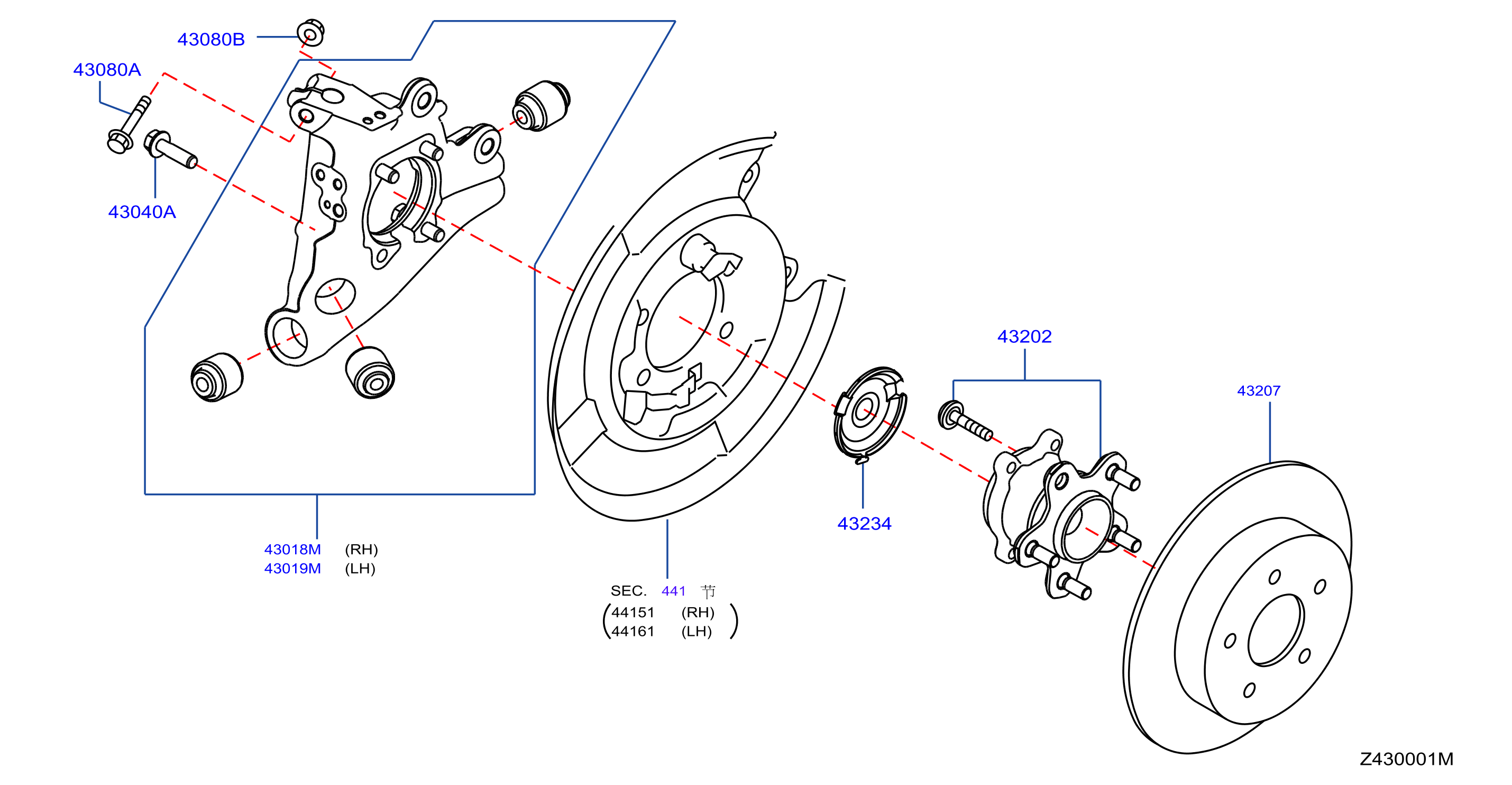 43080B
43080A
43040A
43202
43207
43234
43018M (RH)
43019M (LH)
SEC. 441 节
(44151 (RH)
44161 (LH))
Z430001M