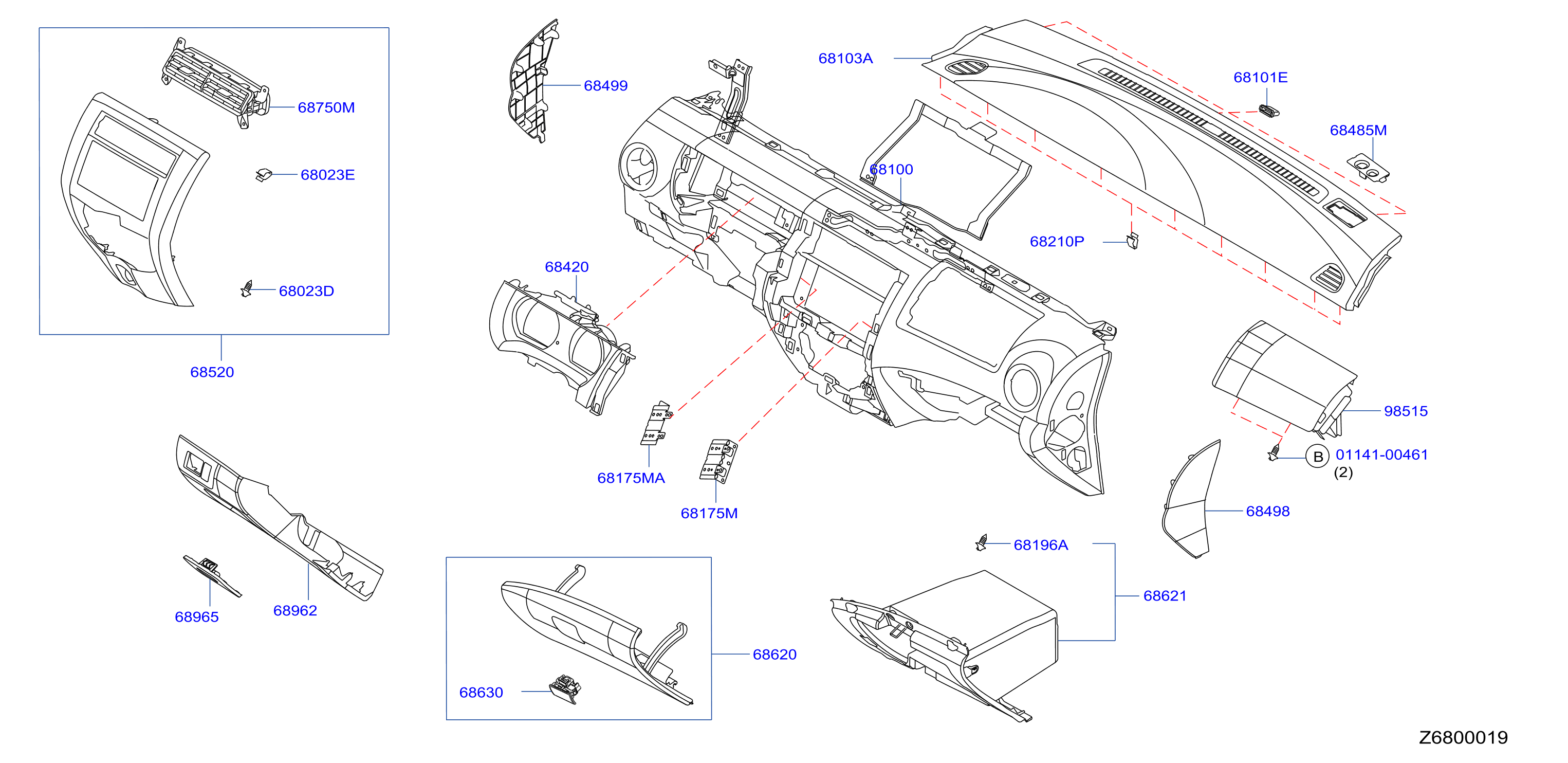 68750M
68023E
68023D
68520
68499
68103A
68101E
68485M
68100
68210P
68420
98515
B 01141-00461
(2)
68175MA
68175M
68498
68196A
68621
68965
68962
68620
68630
Z6800019