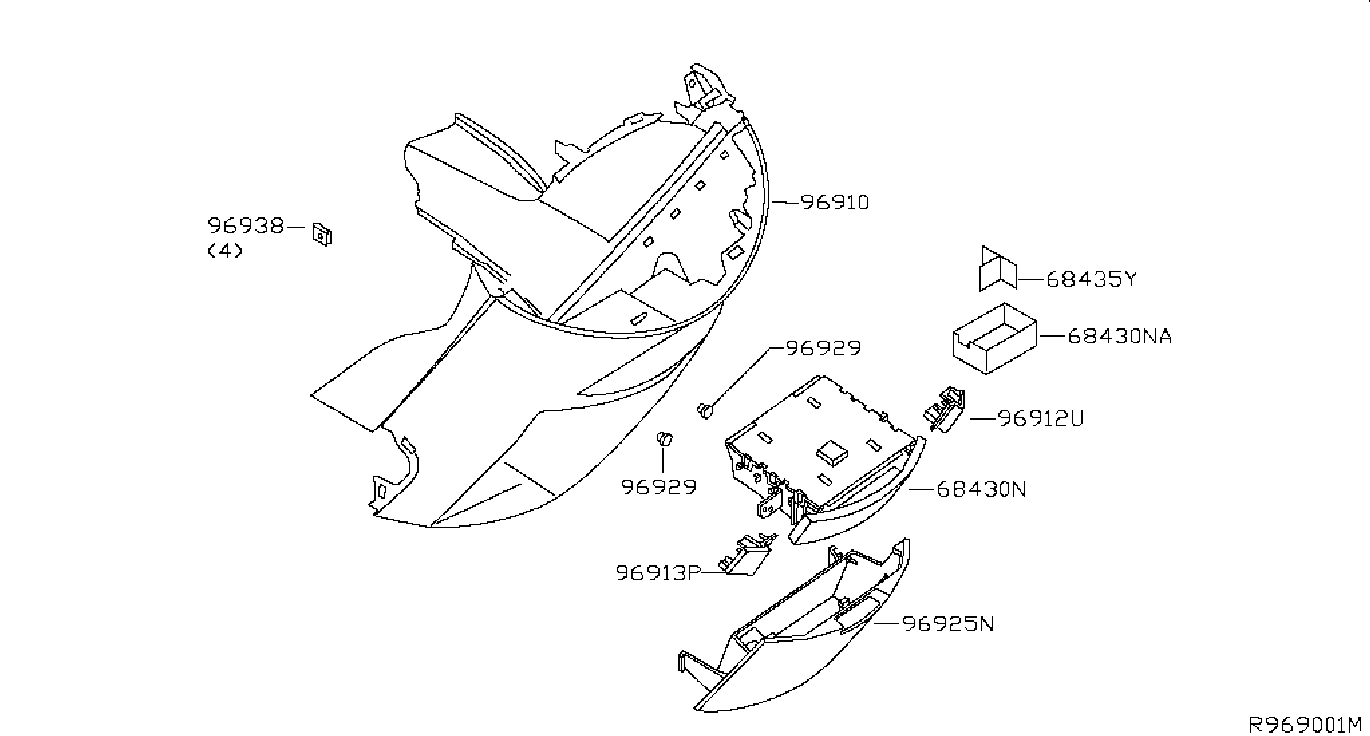 96938
(4)

96910

68435Y

68430NA

96929

96912U

96929

68430N

96913P

96925N

R969001M