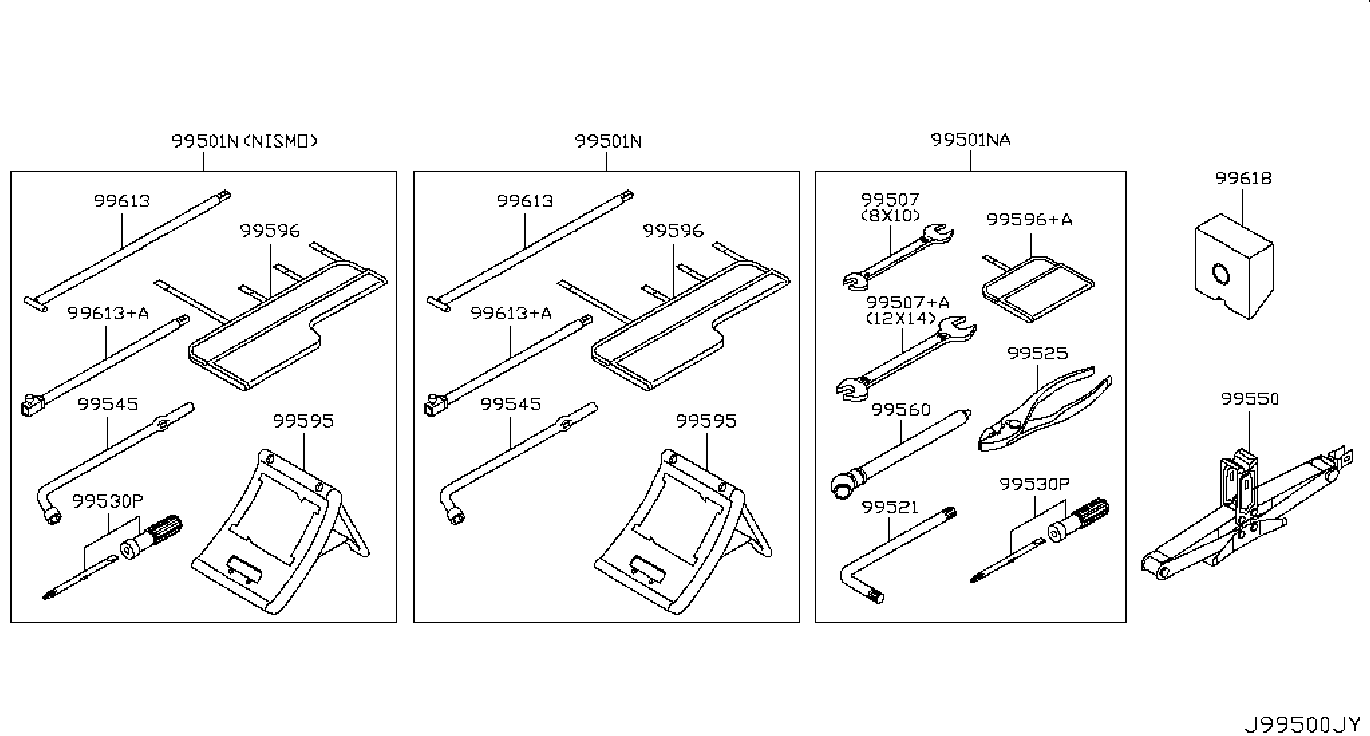 99501N (NISMO)

99613
99596
99613+A
99545
99595
99530P

99501N

99613
99596
99613+A
99545
99595

99501NA

99507
(8X10)
99596+A
99507+A
(12X14)
99525
99560
99521
99530P

99618

99550

J99500JY