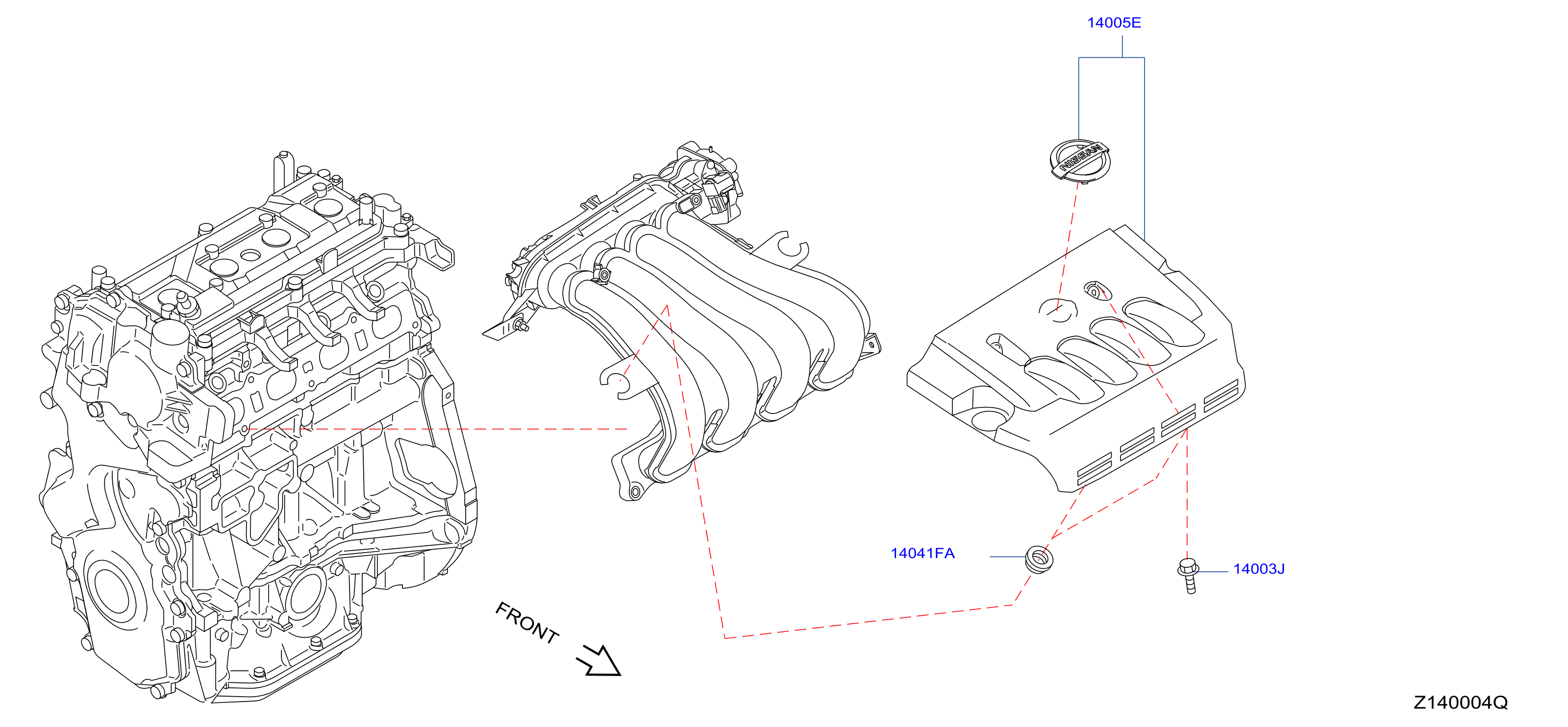 14005E

NISSAN

14041FA

14003J

FRONT

Z140004Q