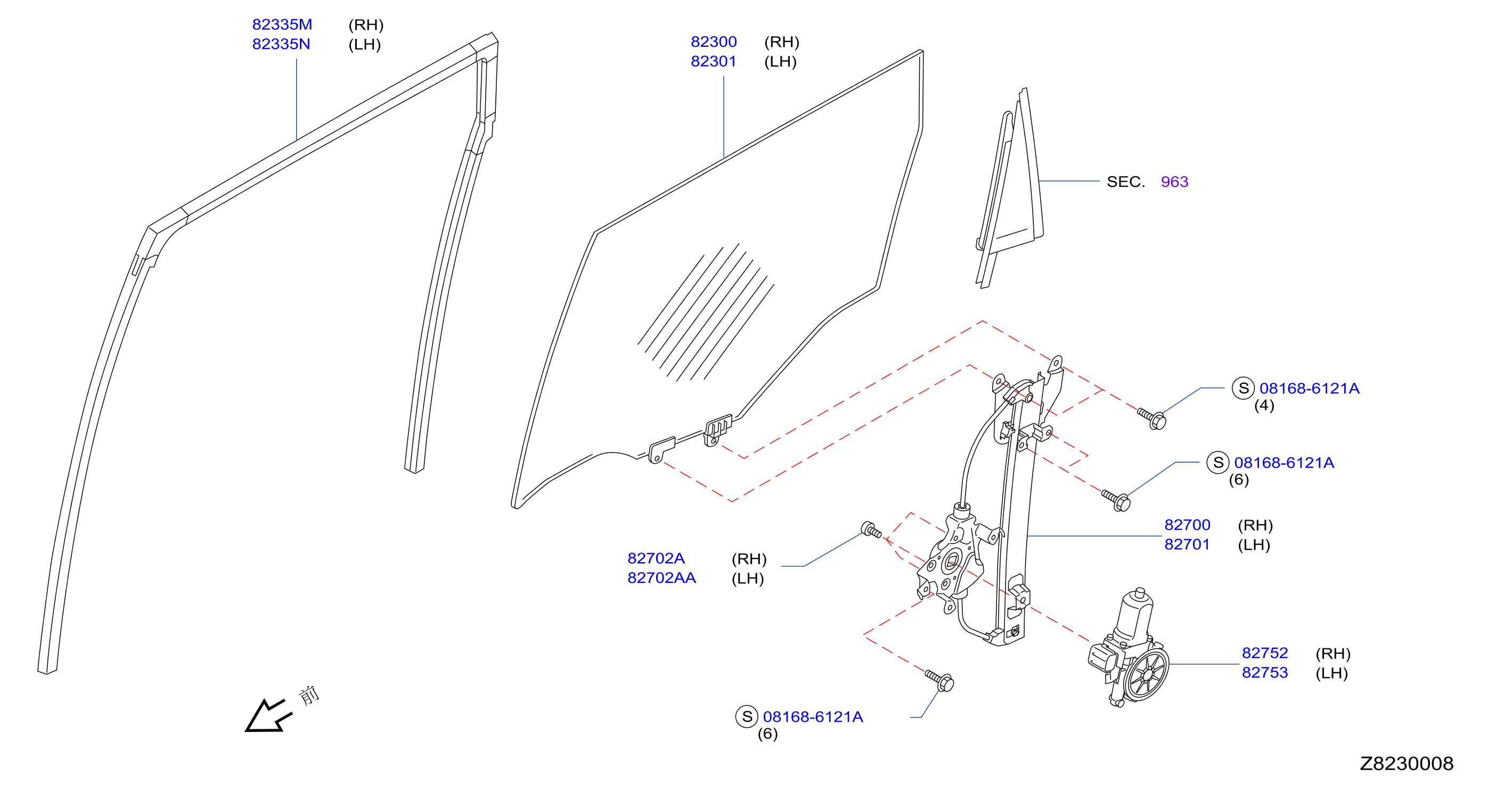 82335M (RH)
82335N (LH)

82300 (RH)
82301 (LH)

SEC. 963

S 08168-6121A
(4)

S 08168-6121A
(6)

82700 (RH)
82701 (LH)

82702A (RH)
82702AA (LH)

82752 (RH)
82753 (LH)

前

S 08168-6121A
(6)

Z8230008