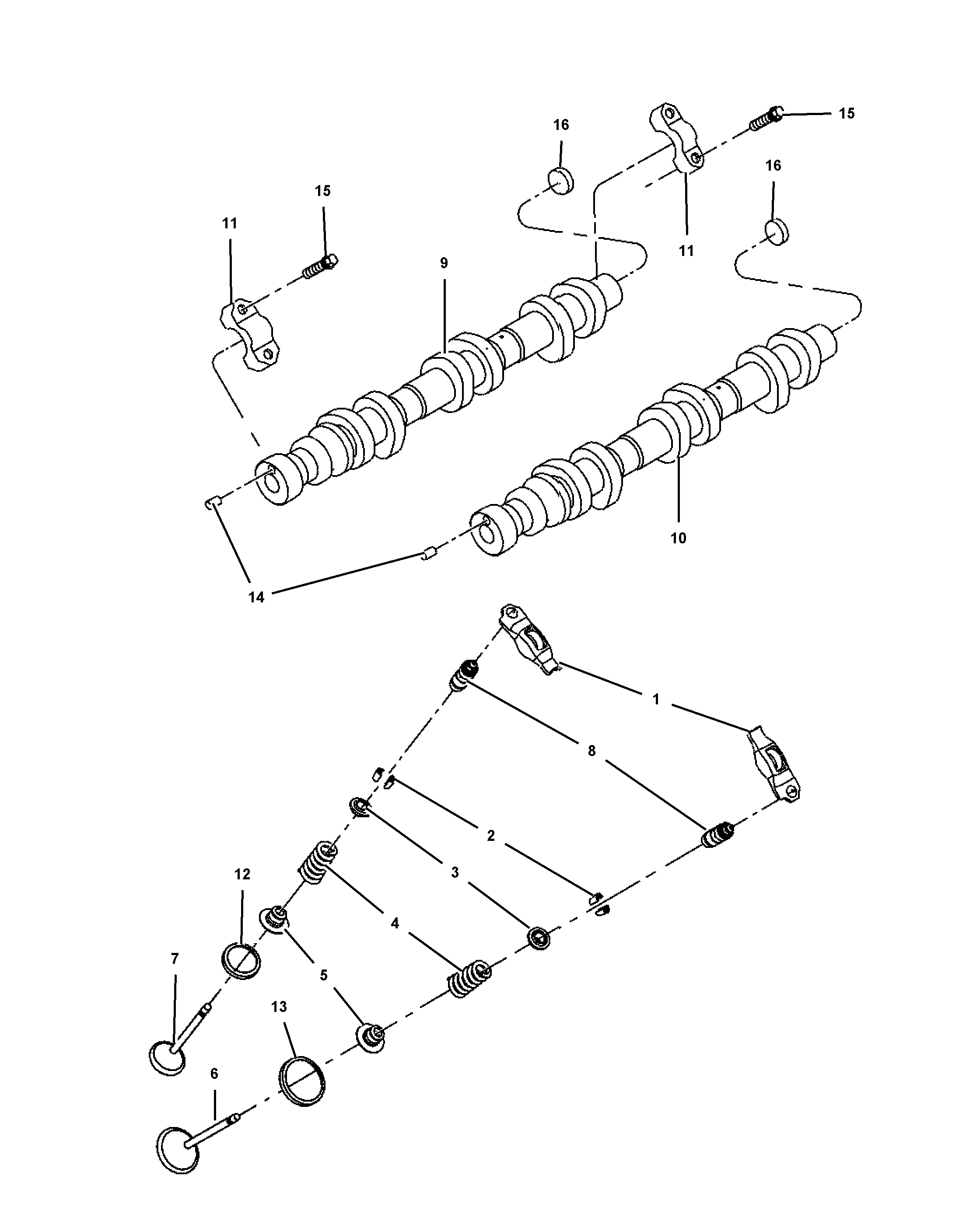 15
16
16
15
11
11
9
10
14
1
8
2
3
12
4
7
5
13
6