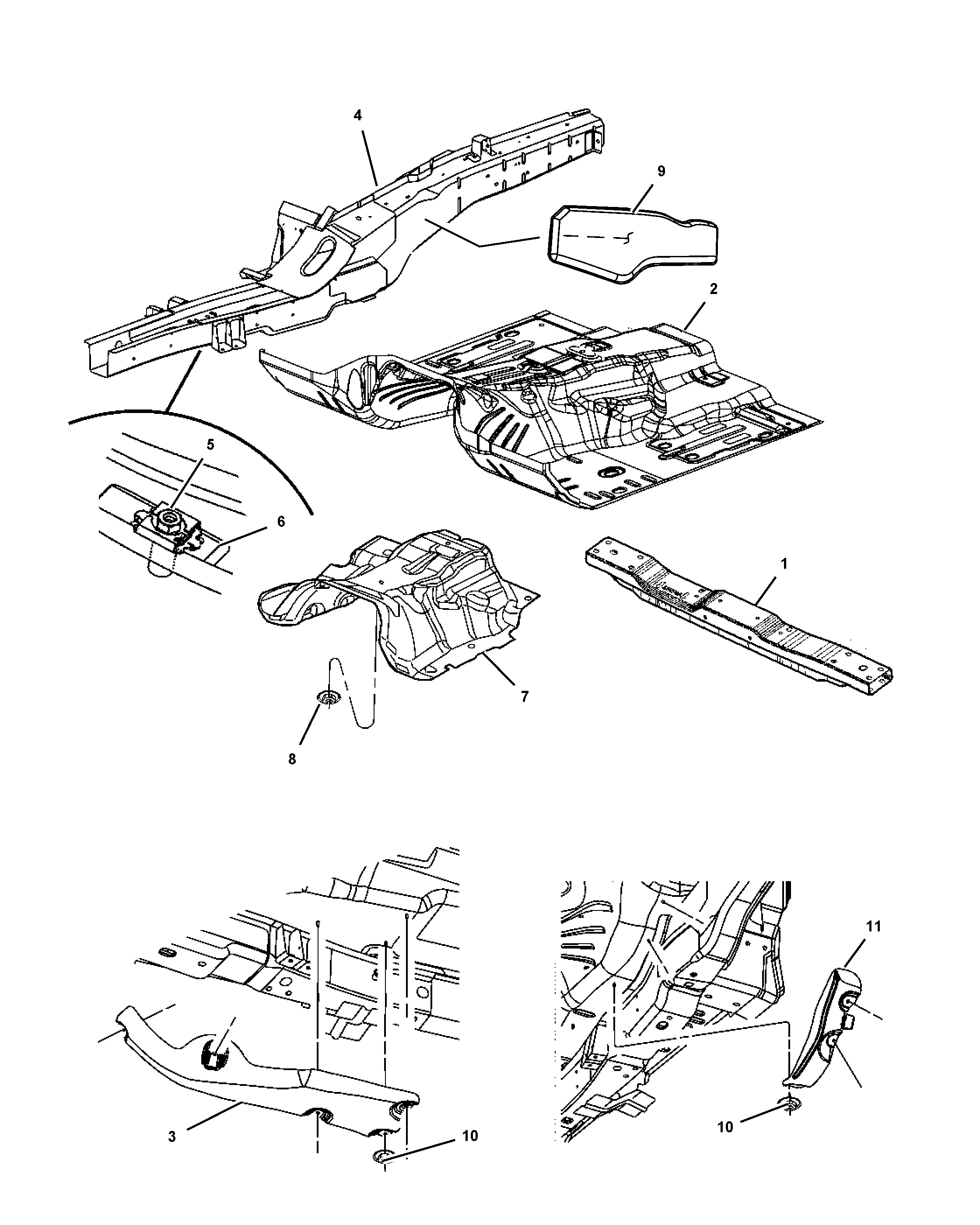 4
9
2
5
6
1
7
8
11
3
10
10