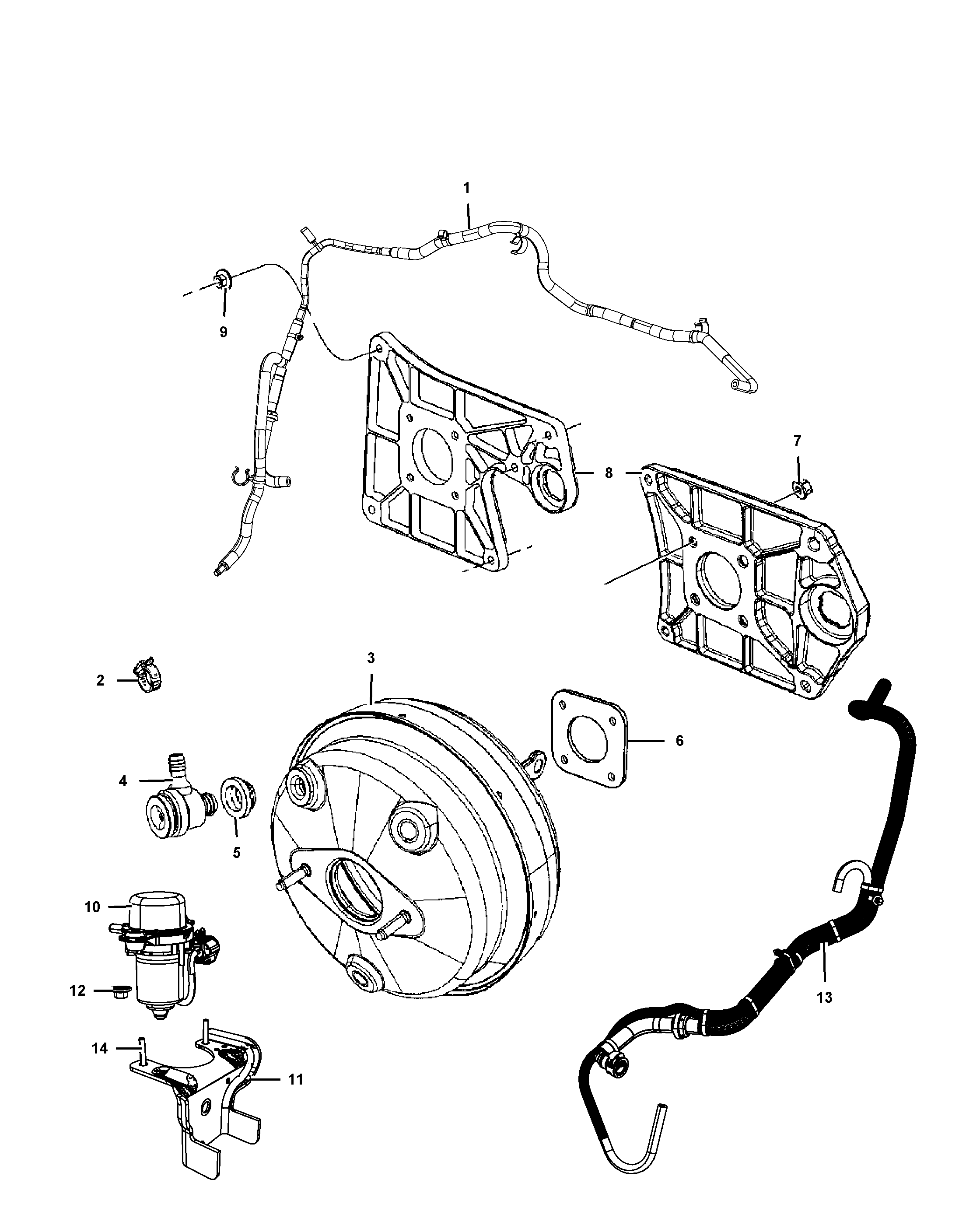 1
9
7
8
2
3
6
4
5
10
12
13
14
11