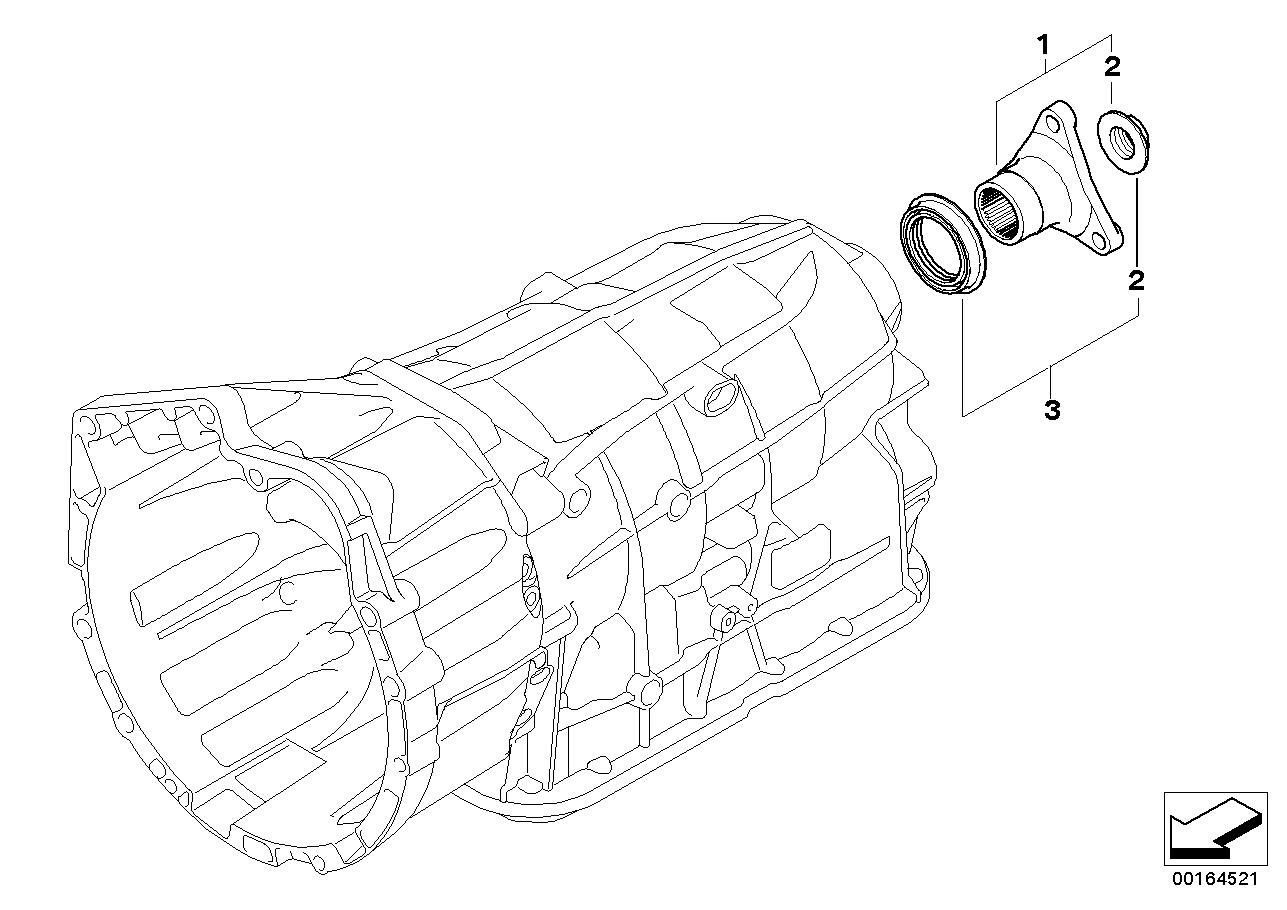 1
2
2
3
00164521