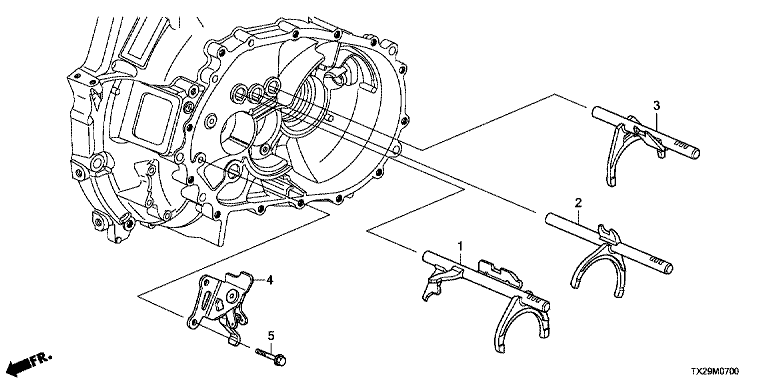 3
2
1
4
5
FR.
TX29M0700