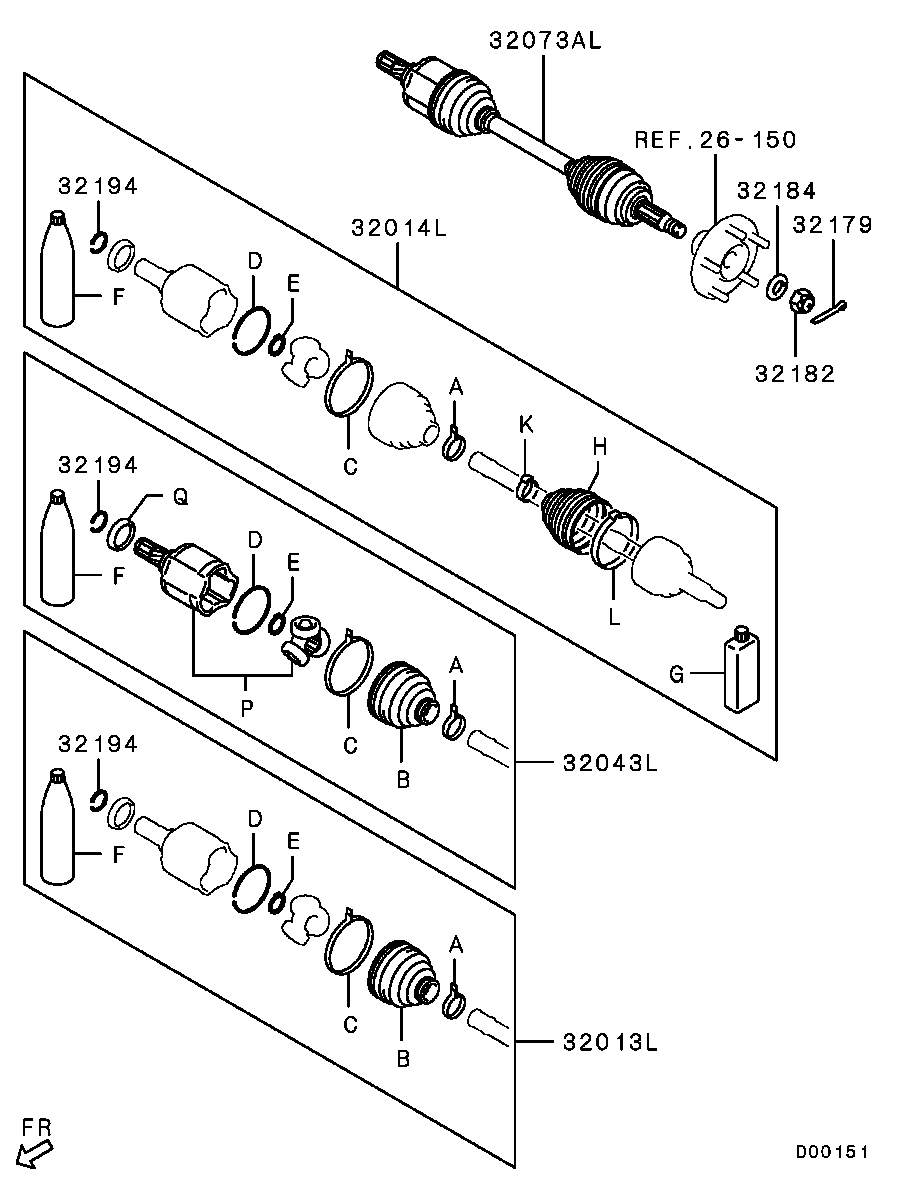 32073AL
REF.26-150
32184
32179
32182
32194
32014L
F
D
E
C
A
K
H
L
G
32194
Q
F
D
E
P
C
B
A
32043L
32194
F
D
E
C
B
A
32013L
FR
D00151