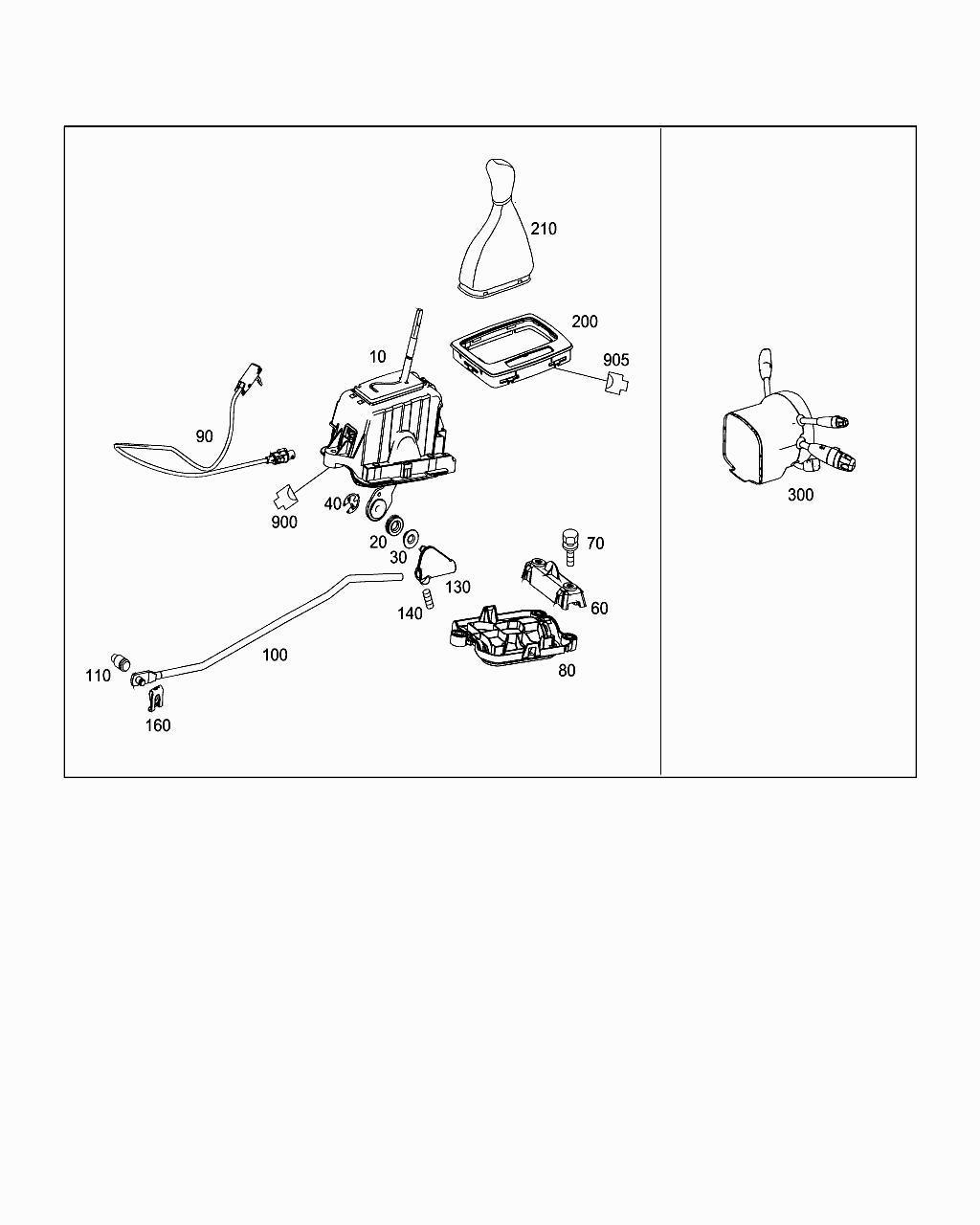 210

200

10

905

90

900

40

20

30

70

130

140

60

100

80

110

160

300