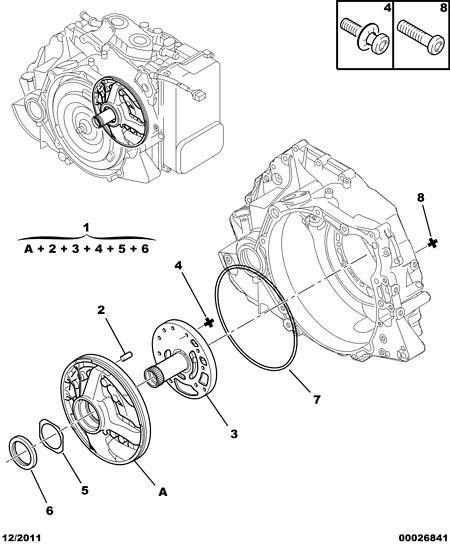 4
8

8

1
A + 2 + 3 + 4 + 5 + 6

4

2

7

3

5

A

6

12/2011

00026841