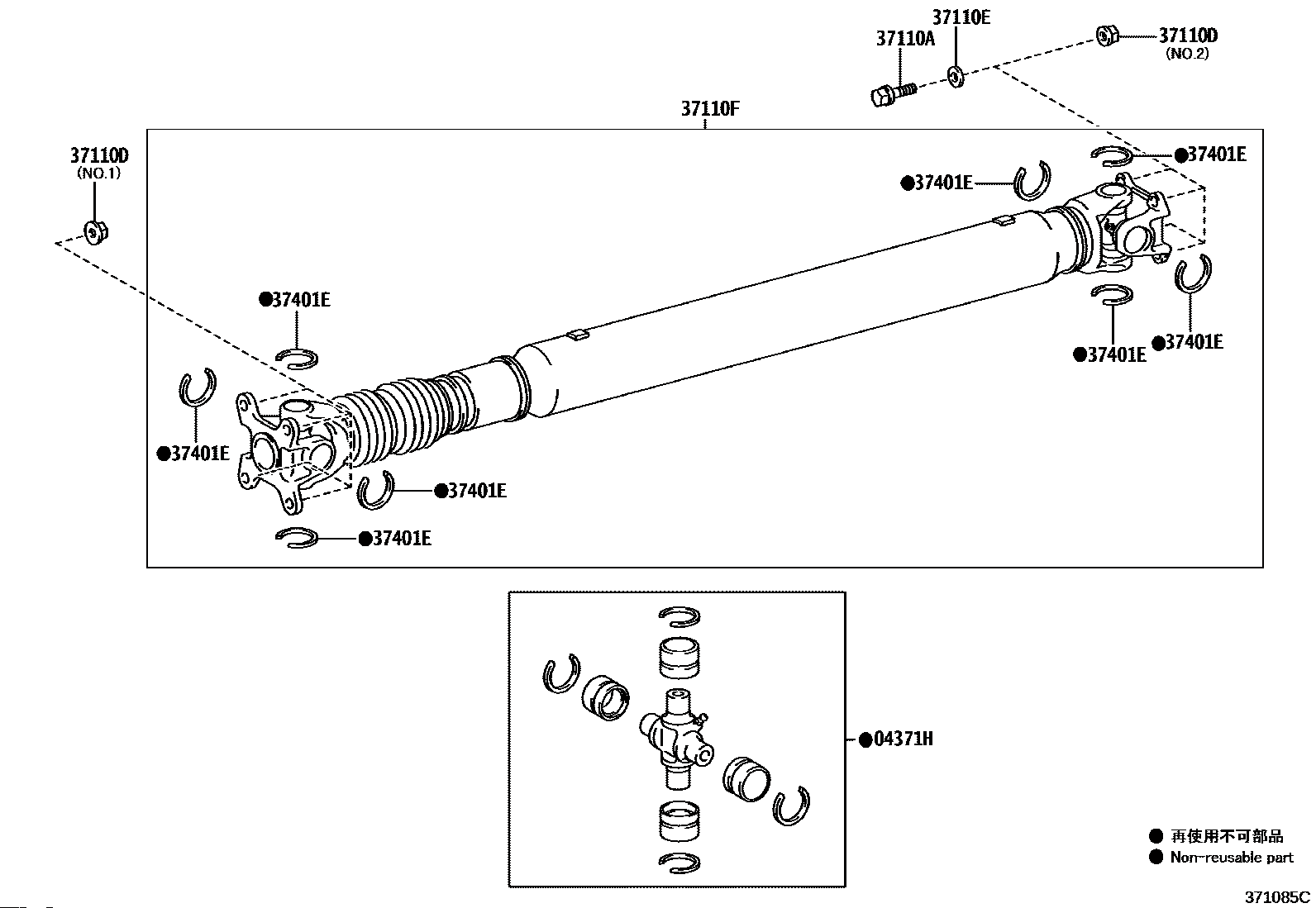 37110E
37110A
37110D
(NO.2)
37110F
37110D
(NO.1)
●37401E
●37401E
●37401E
●37401E
●37401E
●37401E
●37401E
●37401E
●04371H
● 再使用不可部品
● Non-reusable part
371085C