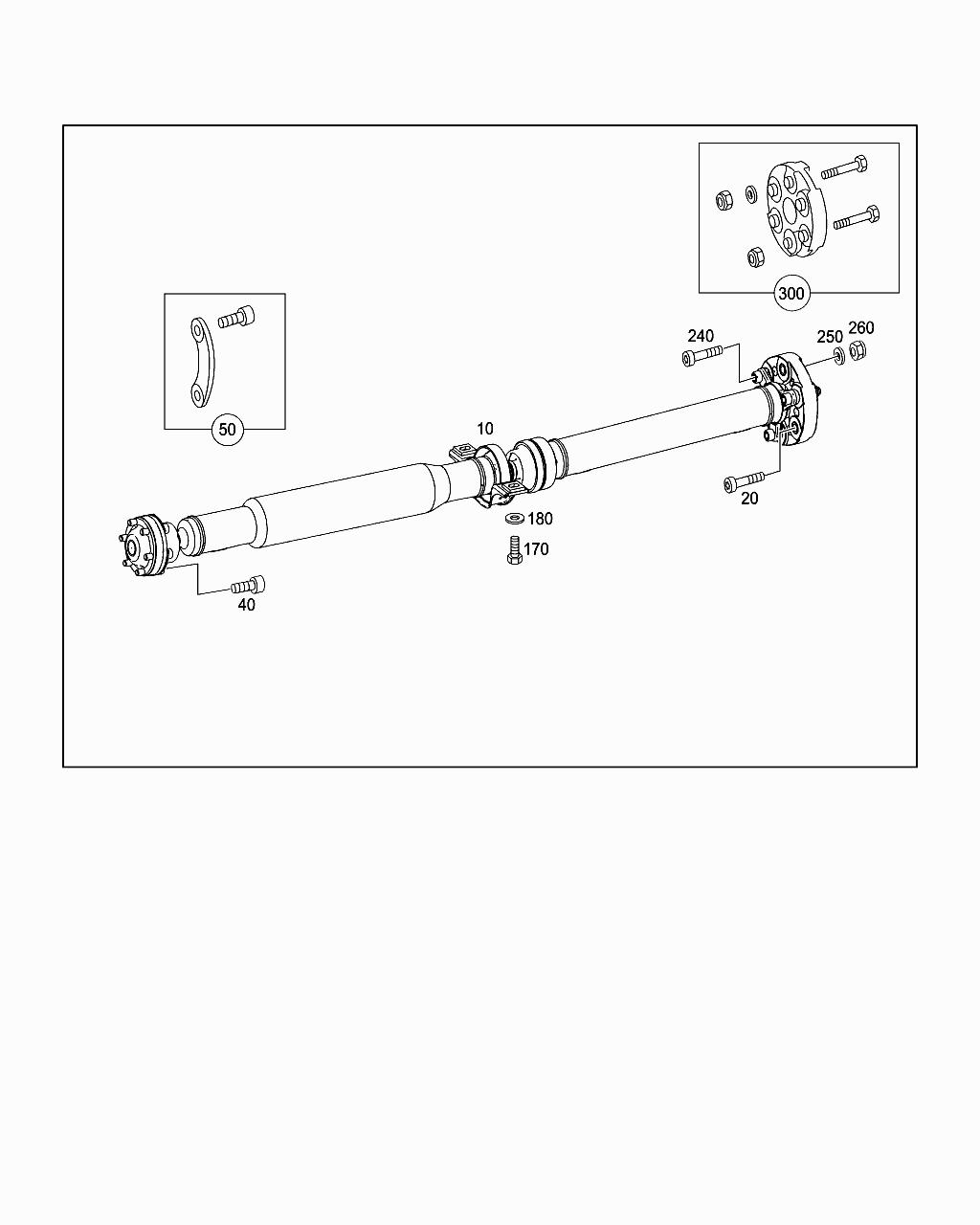 300

50

240

250

260

10

20

180

170

40