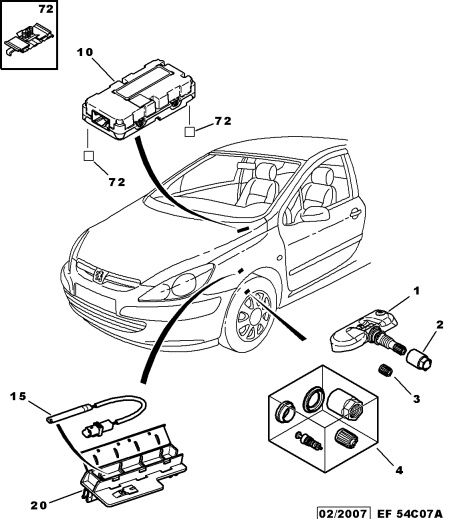 72

10

72

72

1

2

3

4

15

20

02/2007 EF 54C07A