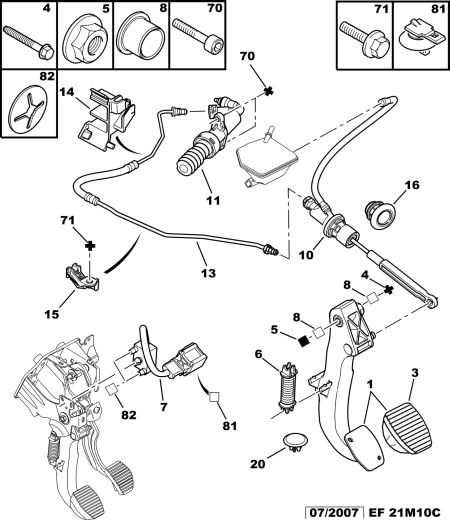 4
5
8
70
71
81
82
14
70
11
16
71
13
10
15
4
8
8
5
6
3
1
7
82
81
20
07/2007 EF 21M10C