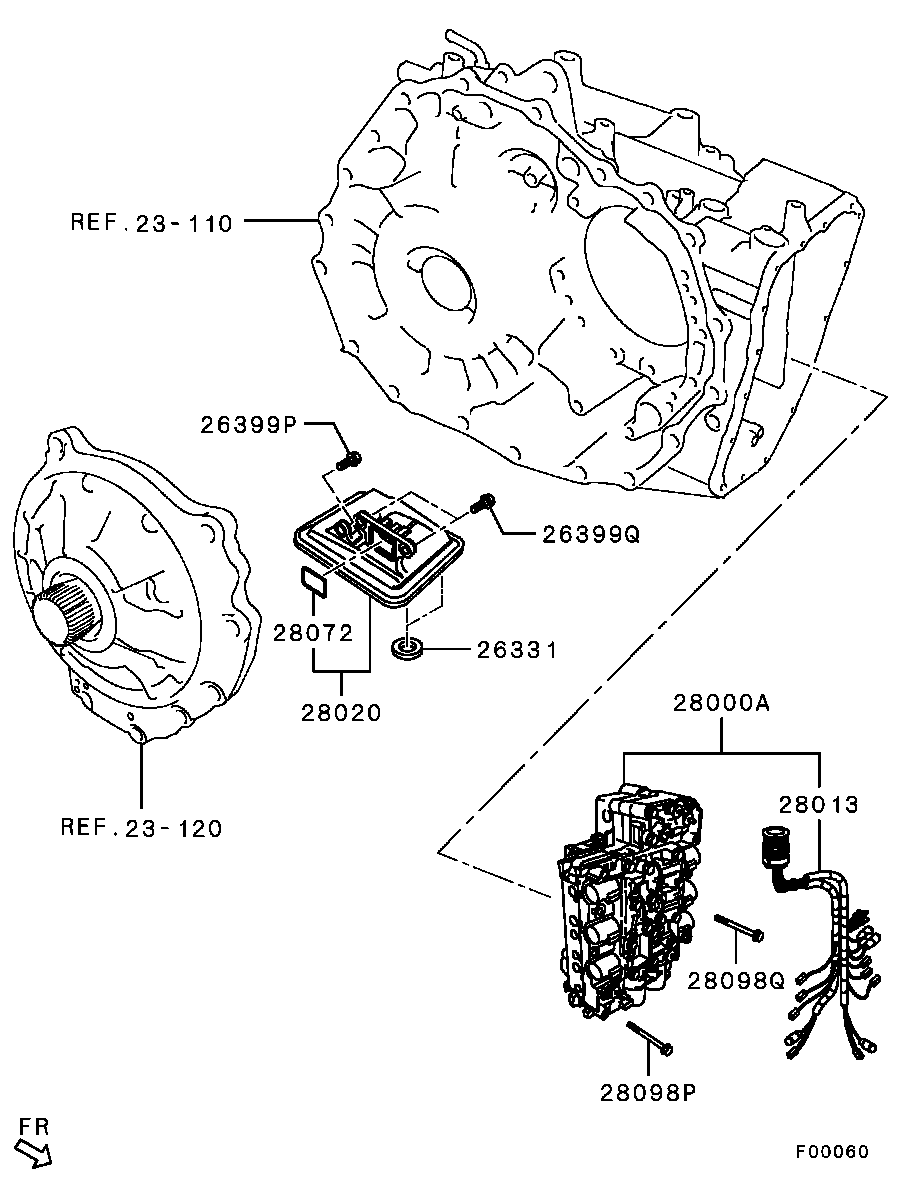 REF.23-110

26399P

26399Q

28072

26331

28020

REF.23-120

28000A

28013

28098Q

28098P

FR

F00060