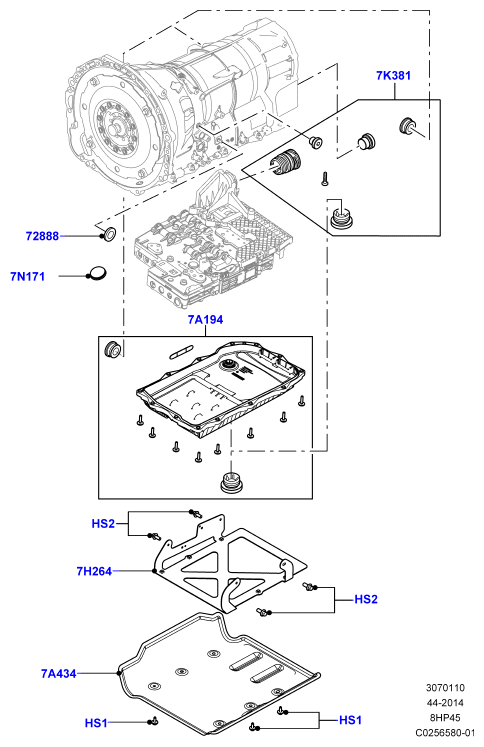 7K381

72888

7N171

7A194

HS2

7H264

HS2

7A434

HS1

HS1

3070110
44-2014
8HP45
C0256580-01