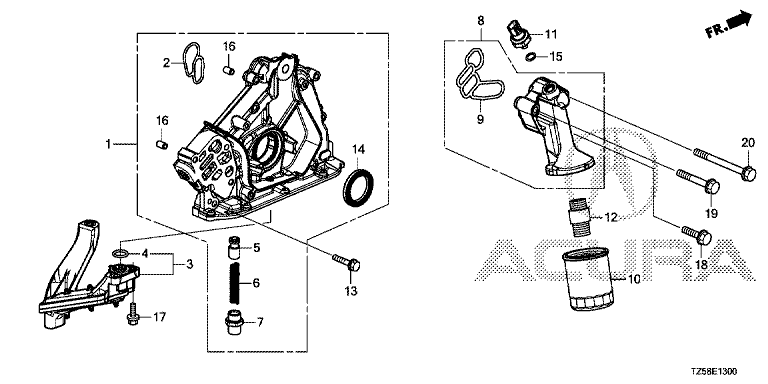 FR.

2
16
16
1
14
4
3
5
6
7
17
13
8
11
15
9
20
19
12
18
10
ACURA

TZ58E1300