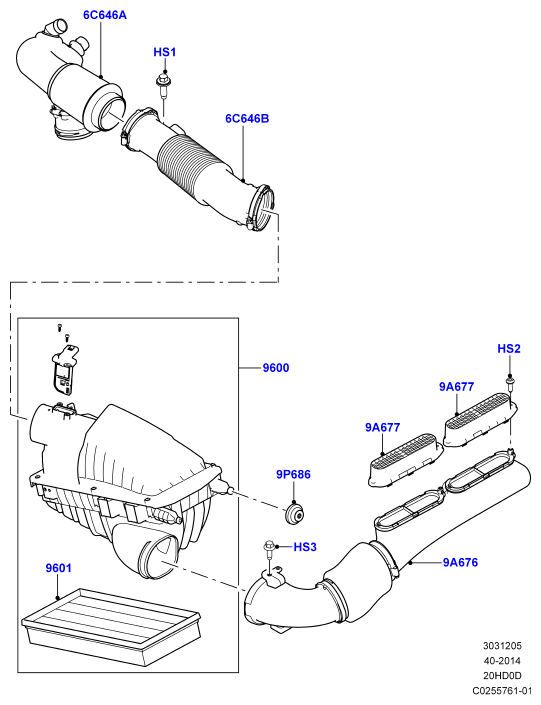 6C646A

HS1

6C646B

9600

HS2

9A677

9A677

9P686

HS3

9A676

9601

3031205
40-2014
20HD0D
C0255761-01