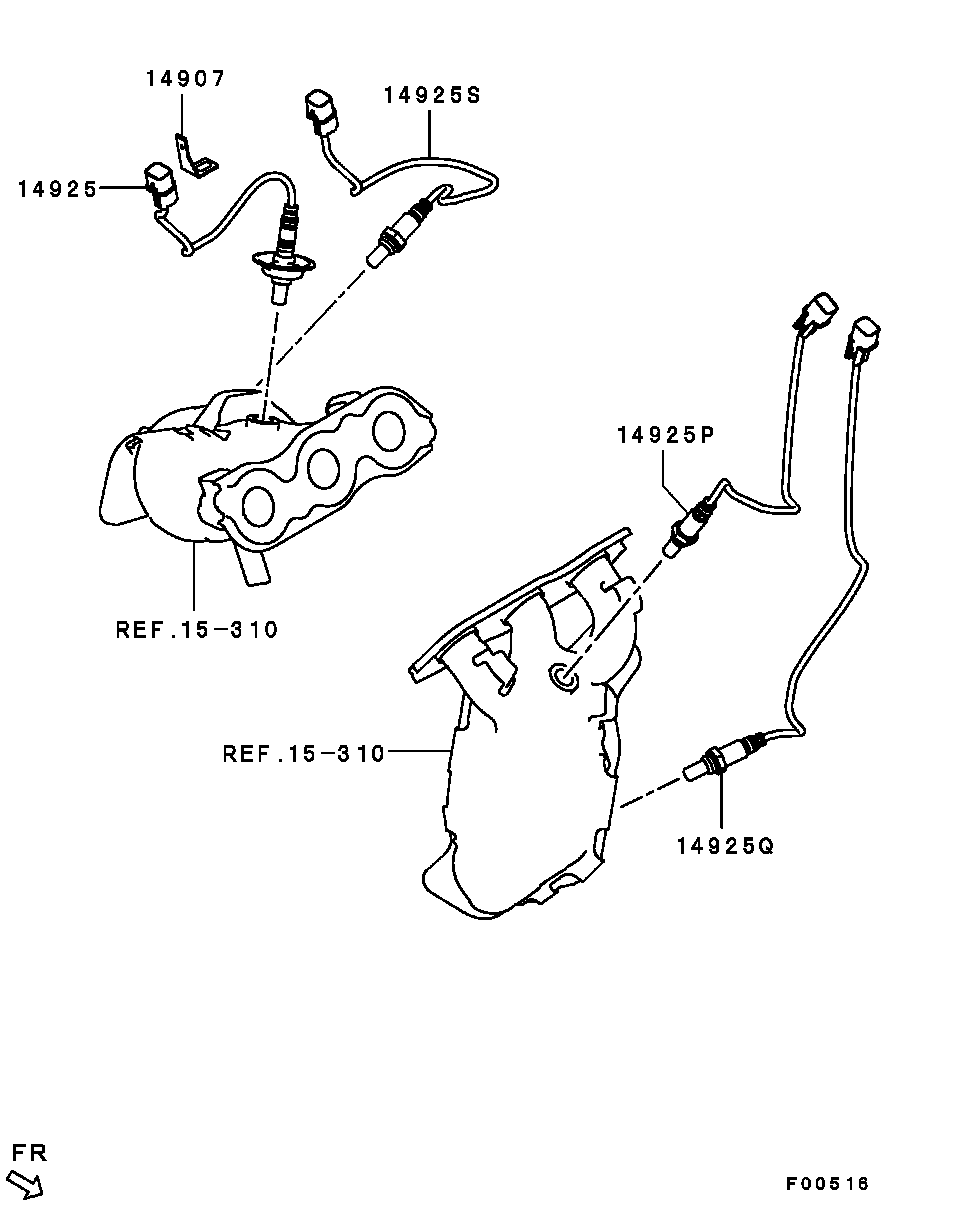 14907
14925S
14925
14925P
REF.15-310
REF.15-310
14925Q
FR
F00516