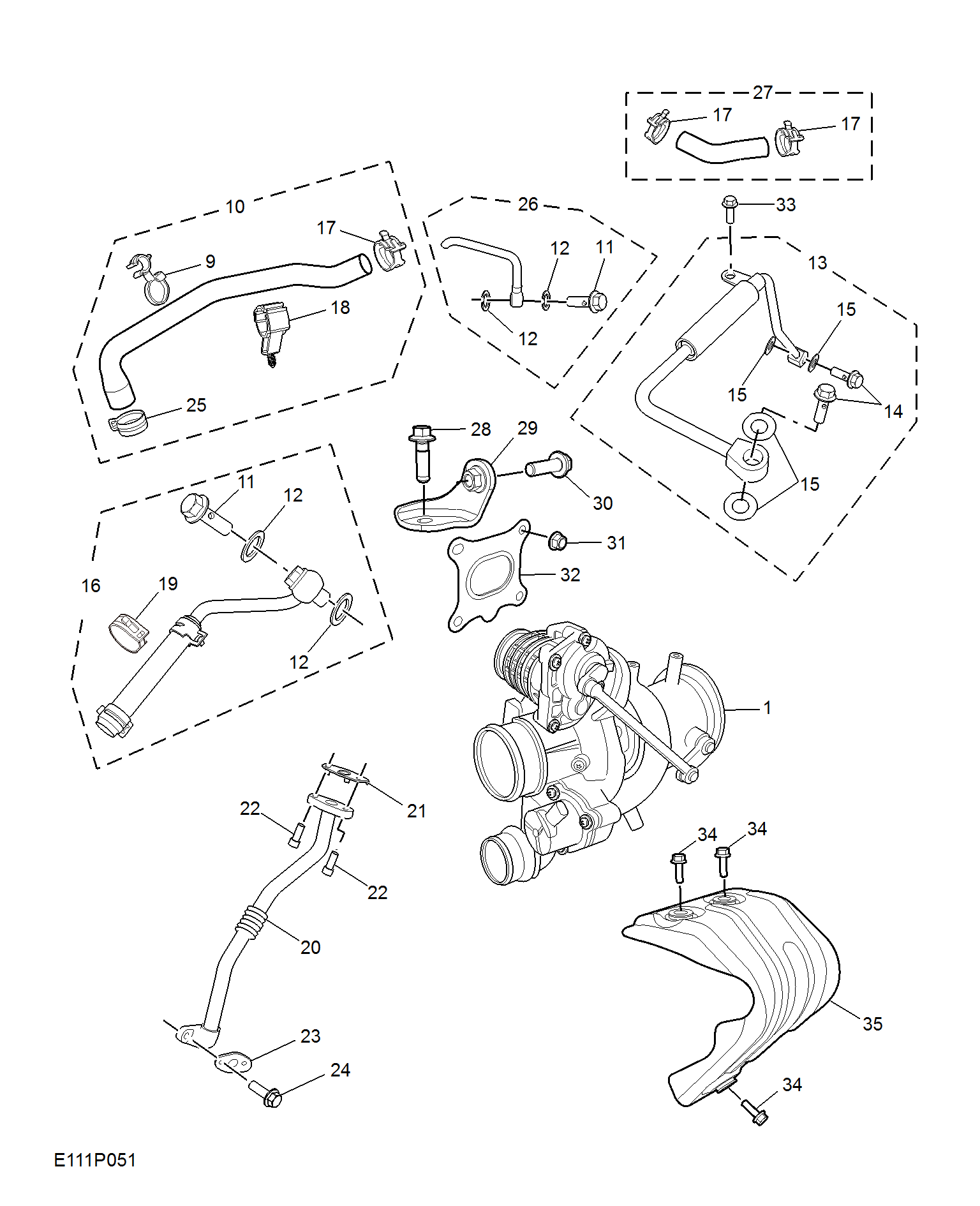 27
17
17
10
17
9
18
25
26
12
11
12
33
13
15
15
14
15
28
29
30
31
32
11
12
16
19
12
1
21
22
22
20
23
24
34
34
35
34
E111P051