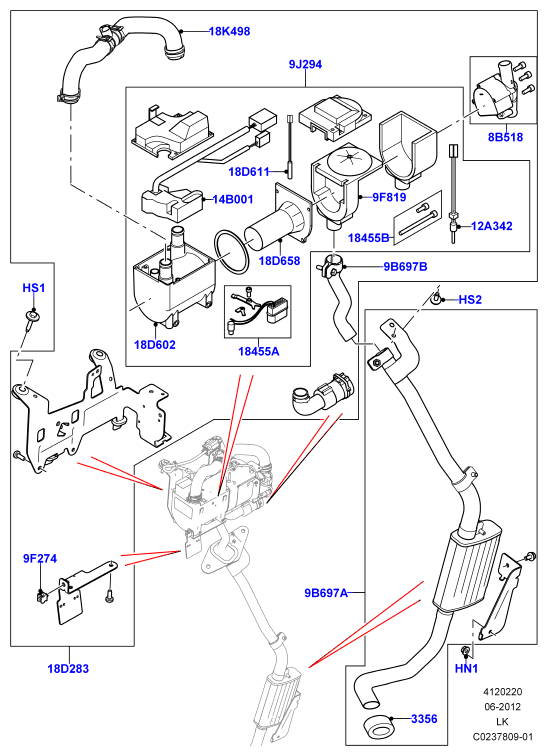 18K498

9J294

8B518

18D611

14B001

9F819

12A342

18455B

18D658

9B697B

HS1

HS2

18D602

18455A

9F274

9B697A

18D283

HN1

3356

4120220
06-2012
LK
C0237809-01