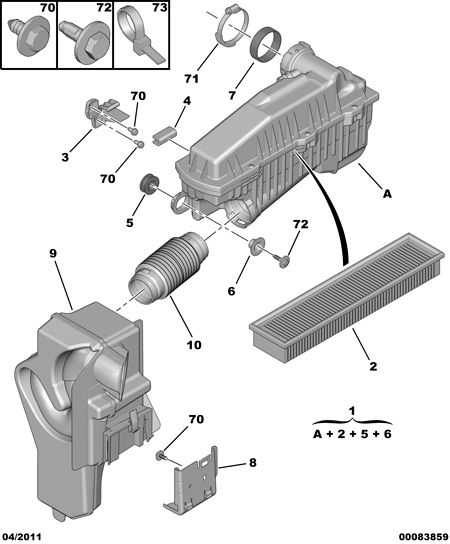 70
72
73
71
7
70
4
3
70
A
5
72
9
6
10
2
1
A + 2 + 5 + 6
70
8
04/2011
00083859