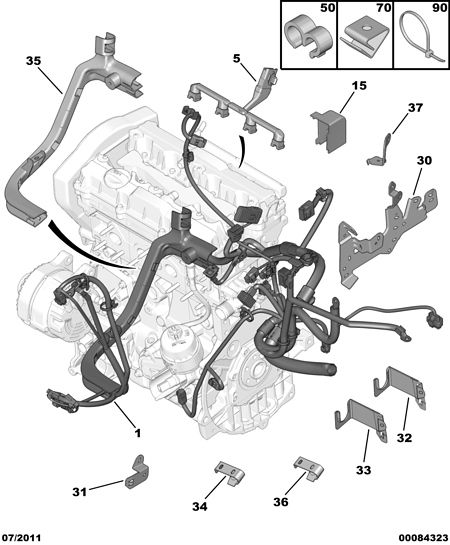 50
70
90
35
5
15
37
30
1
32
33
31
34
36
07/2011
00084323