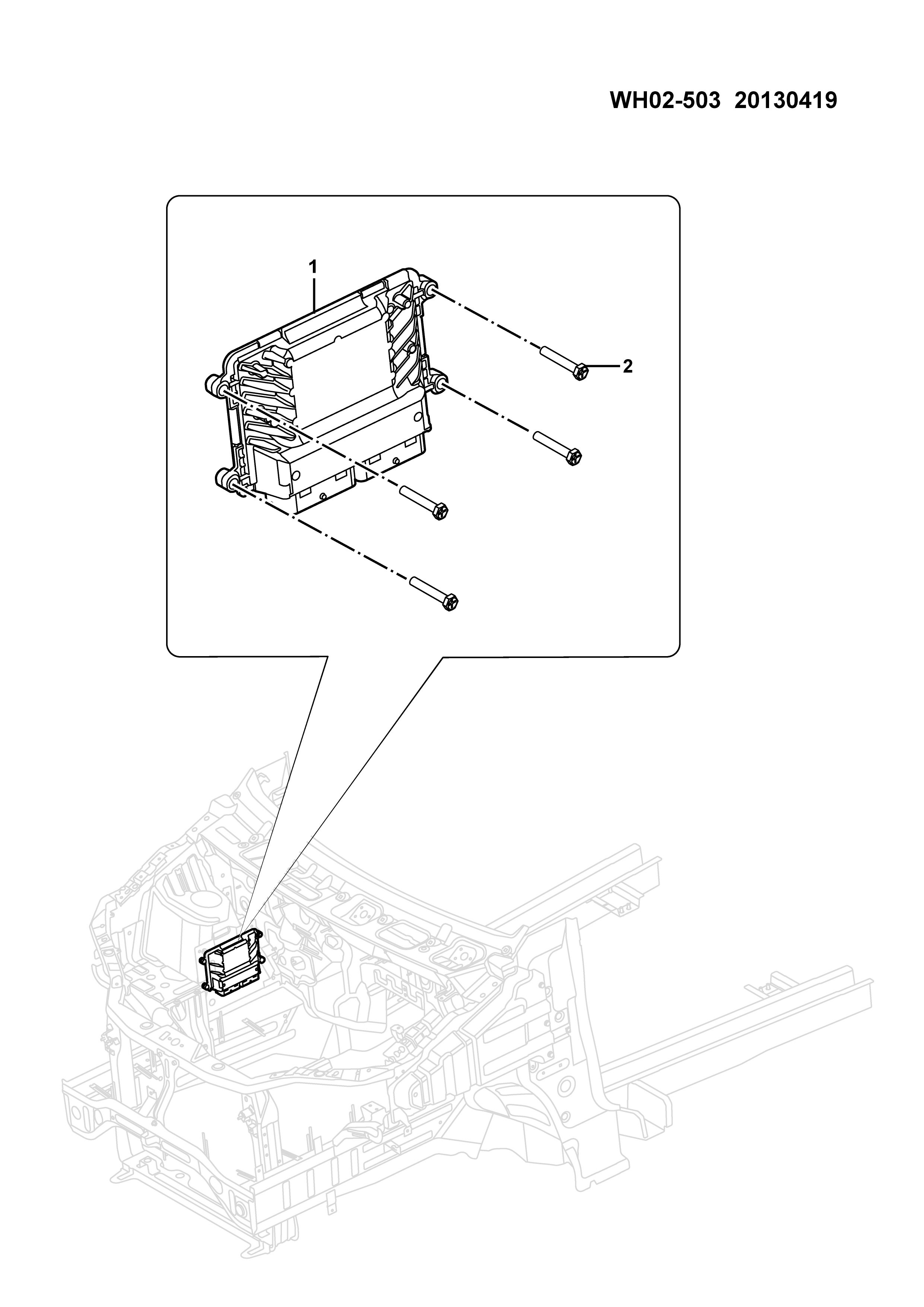 WH02-503 20130419

1

2