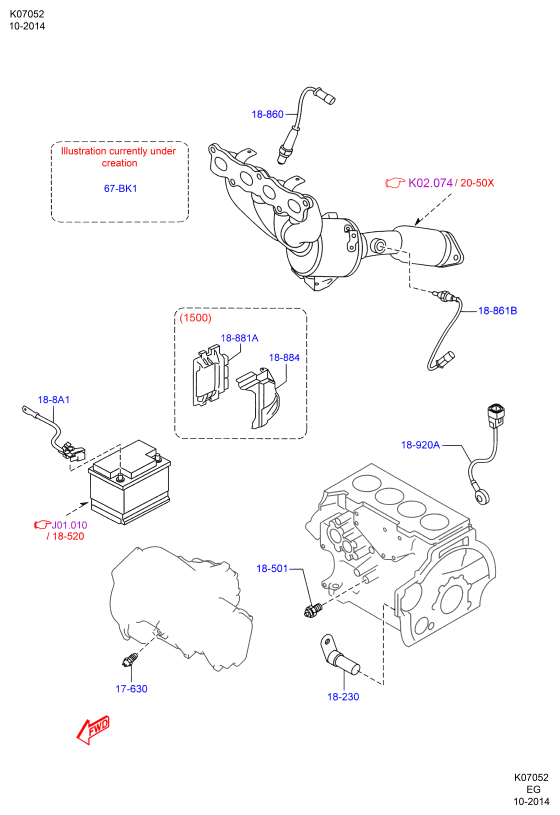 K07052
10-2014

18-860

Illustration currently under creation

67-BK1

K02.074 / 20-50X

18-861B

(1500)

18-881A

18-884

18-8A1

18-920A

J01.010 / 18-520

18-501

17-630

18-230

FWD

K07052
EG
10-2014