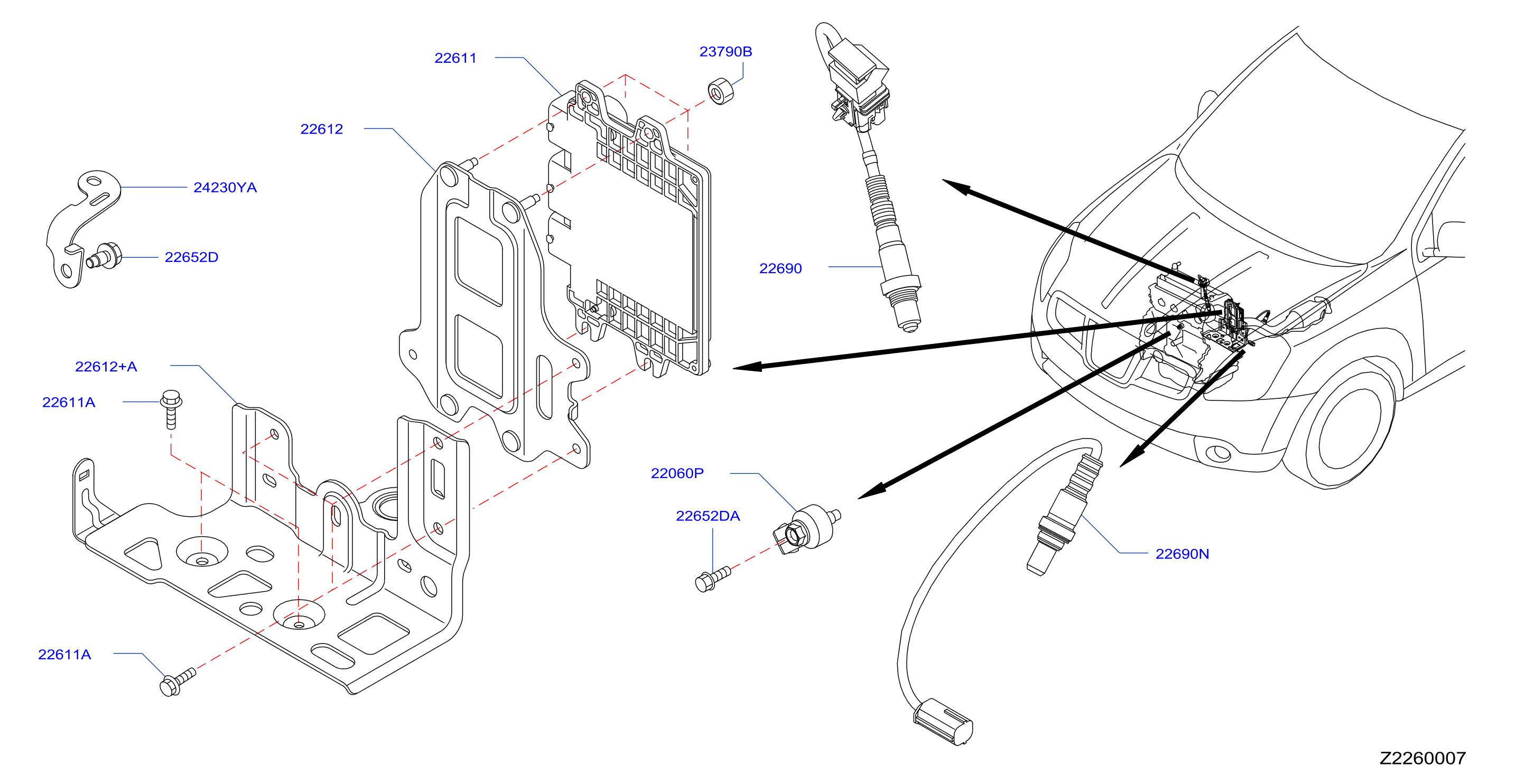 22611
23790B
22612
24230YA
22652D
22690
22612+A
22611A
22060P
22652DA
22690N
22611A
Z2260007