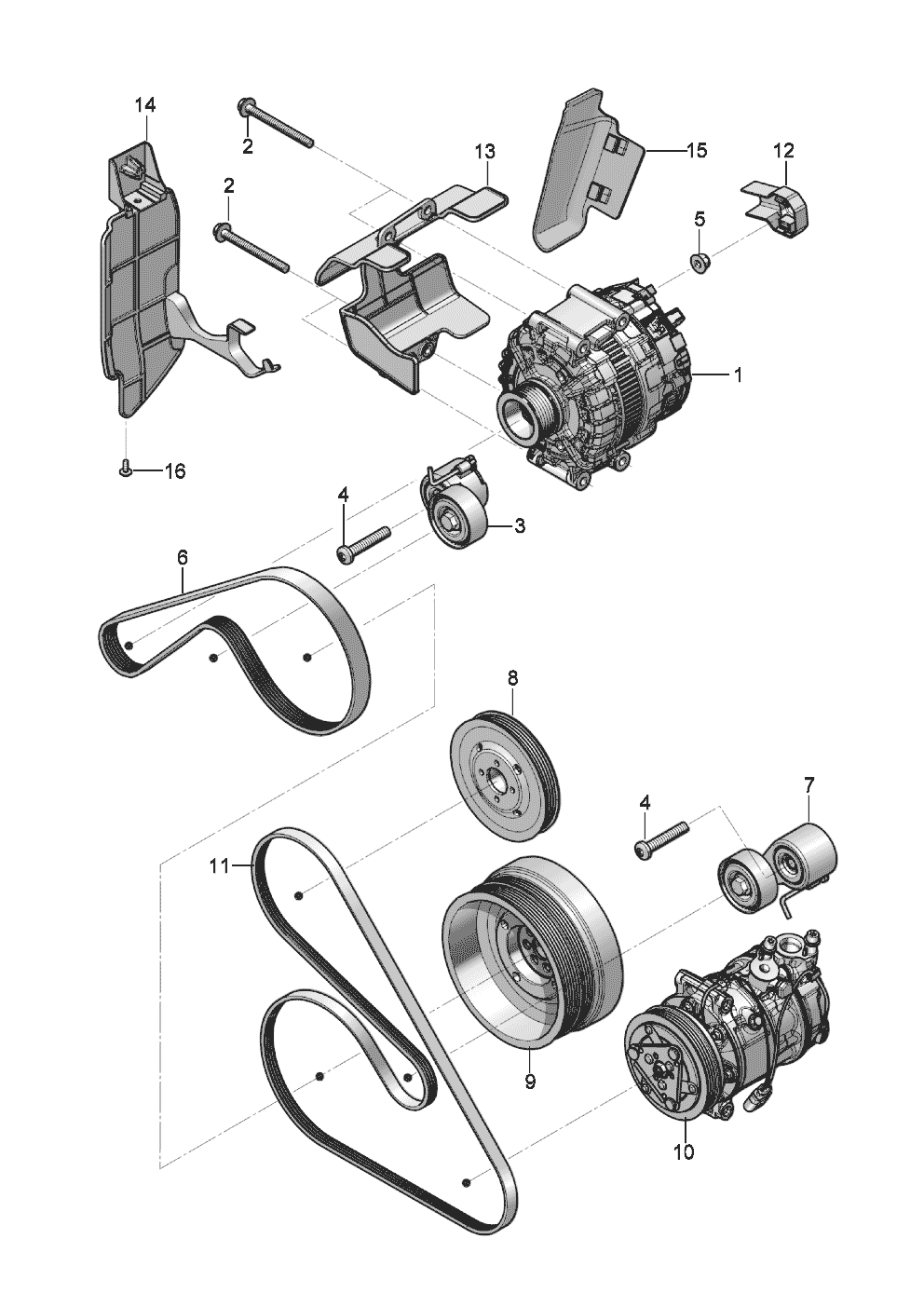 14
2
13
15
12
2
5
1
16
4
3
6
8
4
7
11
9
10