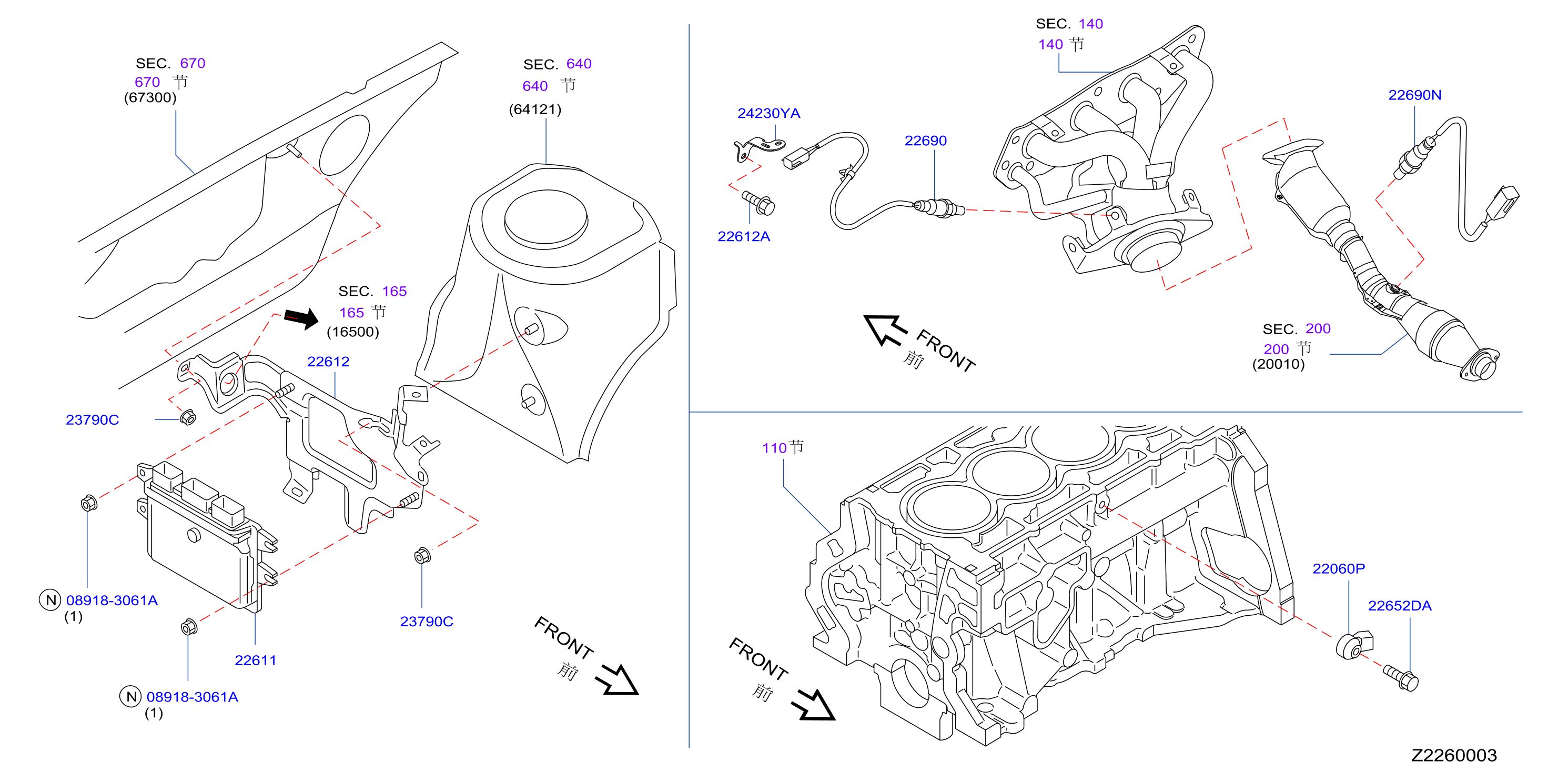 SEC. 670
670 节
(67300)

SEC. 640
640 节
(64121)

SEC. 165
165 节
(16500)

22612

23790C

N 08918-3061A
(1)

22611

N 08918-3061A
(1)

23790C

FRONT
前

SEC. 140
140 节

24230YA

22690

22612A

22690N

FRONT
前

SEC. 200
200 节
(20010)

110 节

22060P

22652DA

FRONT
前

Z2260003