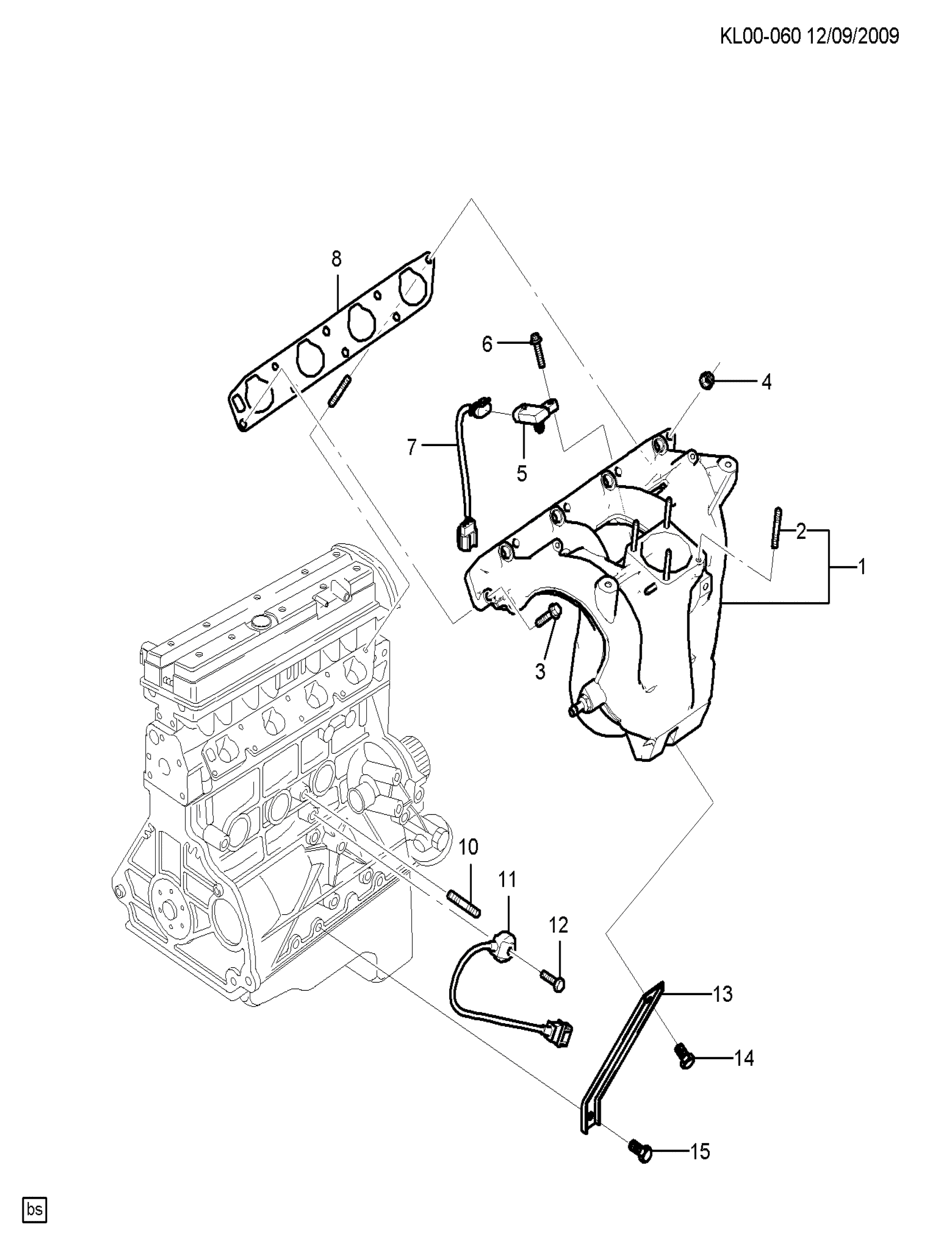 KL00-060 12/09/2009

8
6
4
7
5
2
1
3
10
11
12
13
14
15

bs