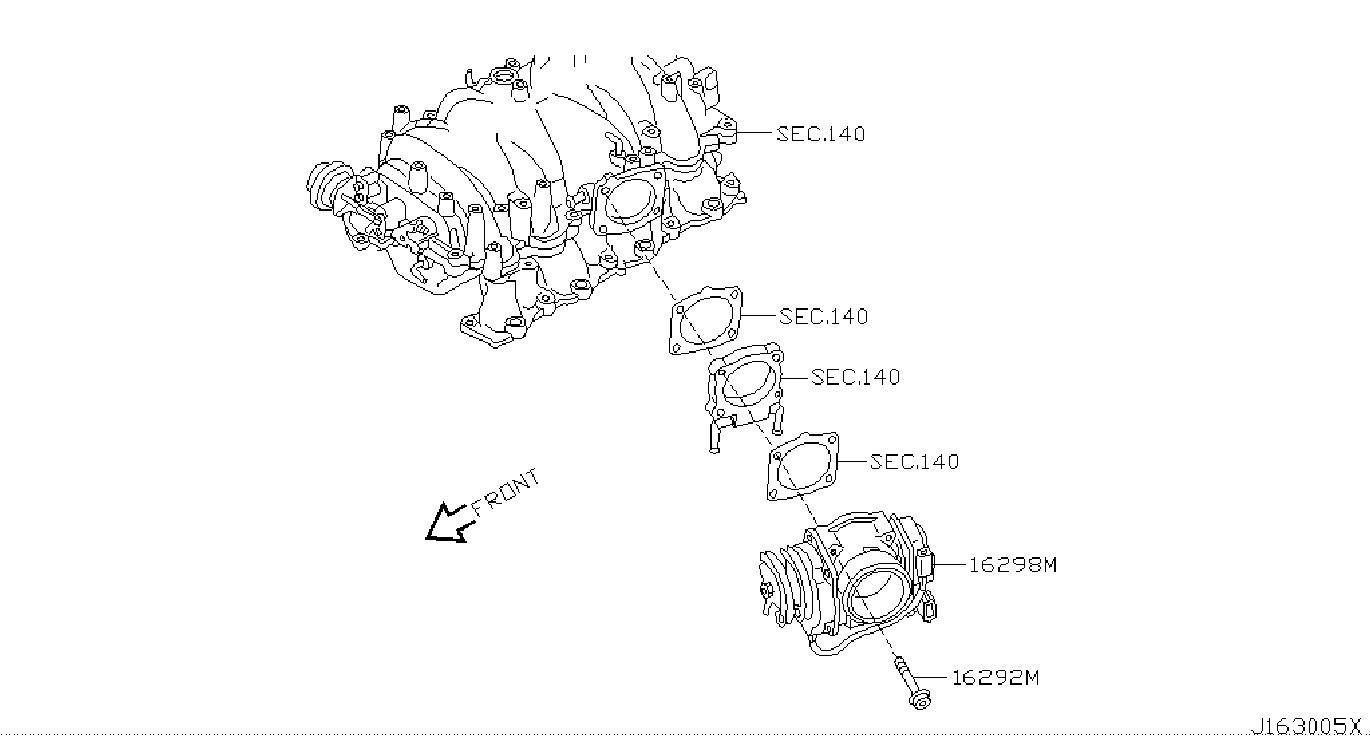 SEC.140

SEC.140

SEC.140

SEC.140

FRONT

16298M

16292M

J163005X