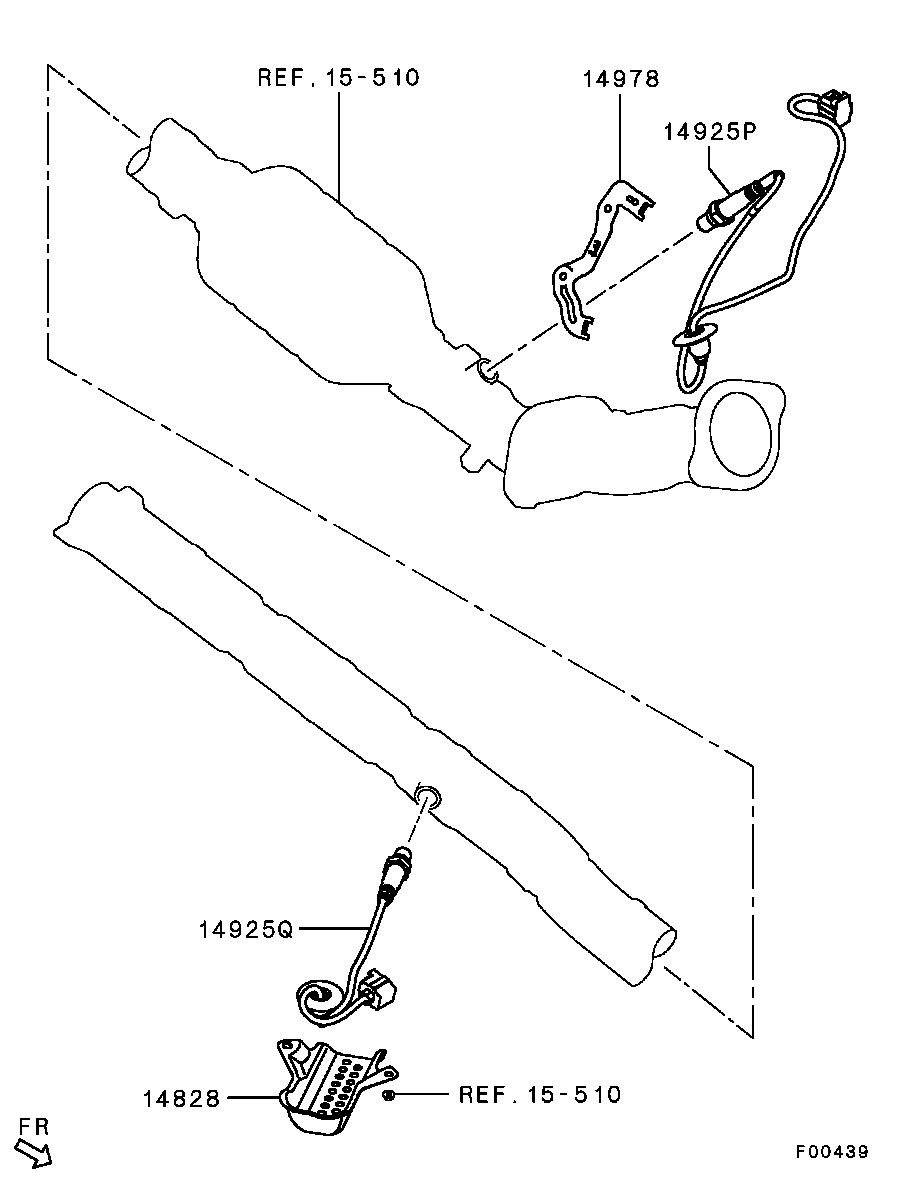 REF. 15-510
14978
14925P
14925Q
14828
REF. 15-510
FR
F00439