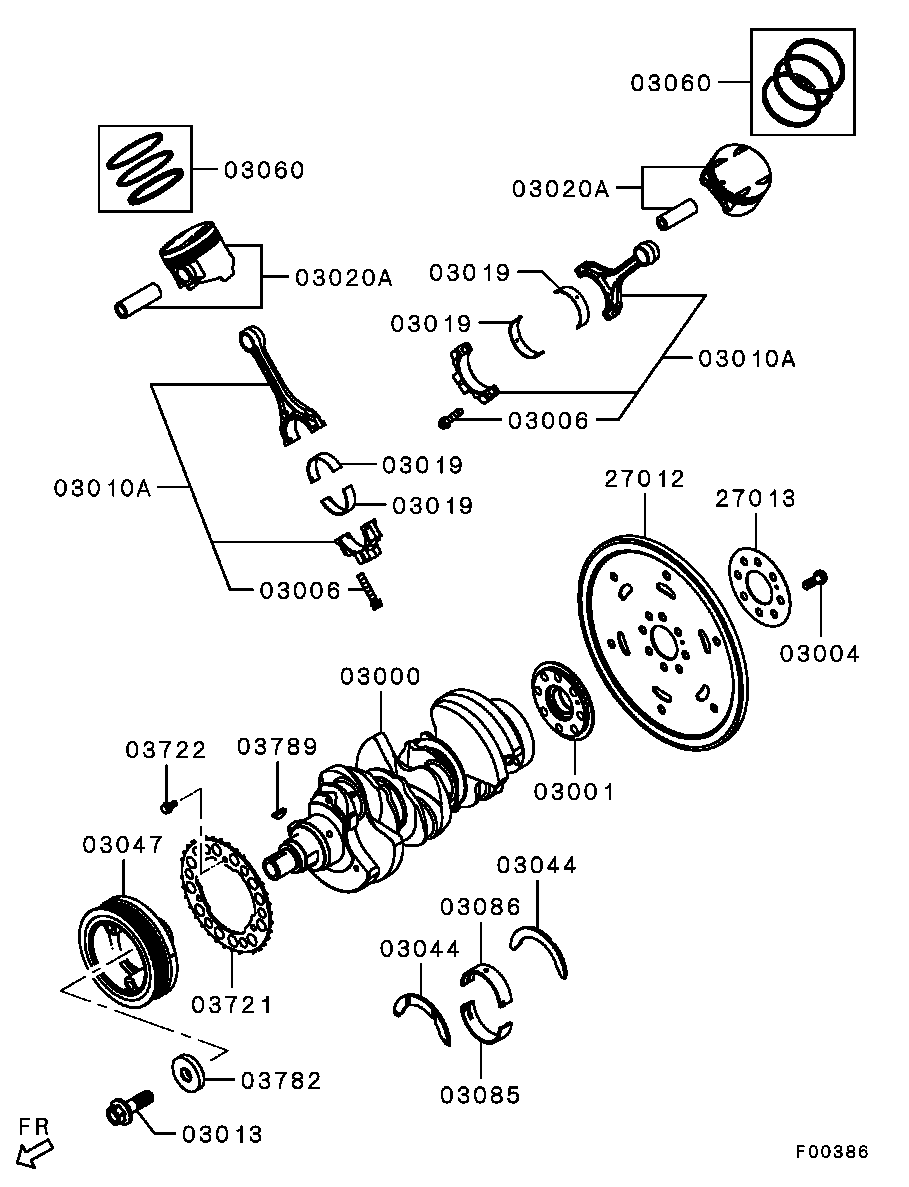 03060
03060
03020A
03020A
03019
03019
03010A
03006
03019
03019
03010A
03006
27012
27013
03004
03000
03001
03722
03789
03047
03721
03044
03086
03044
03085
03782
03013
FR
F00386