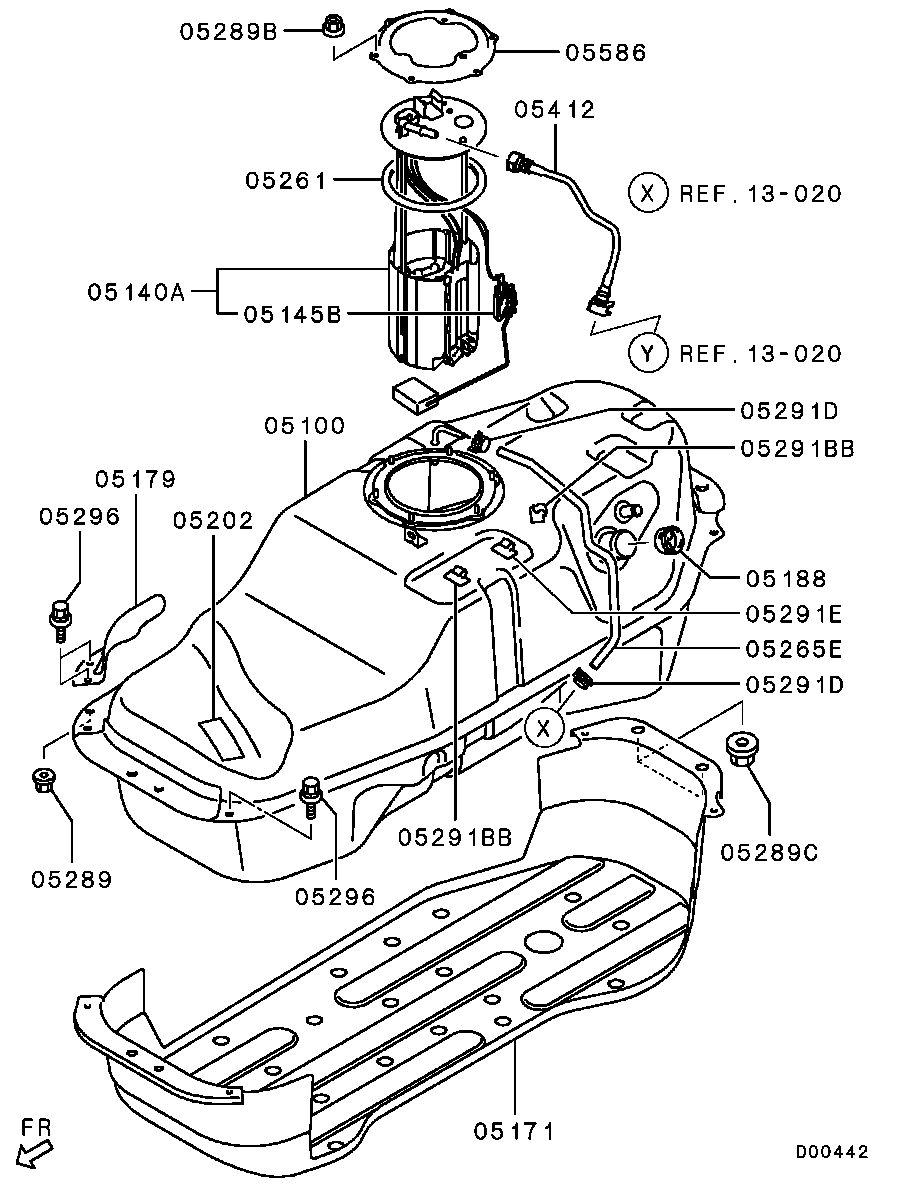 05289B
05586
05412
05261
X REF.13-020
05140A
05145B
Y REF.13-020
05100
05291D
05291BB
05179
05296
05202
05188
05291E
05265E
05291D
X
05289
05296
05291BB
05289C
05171
FR
D00442