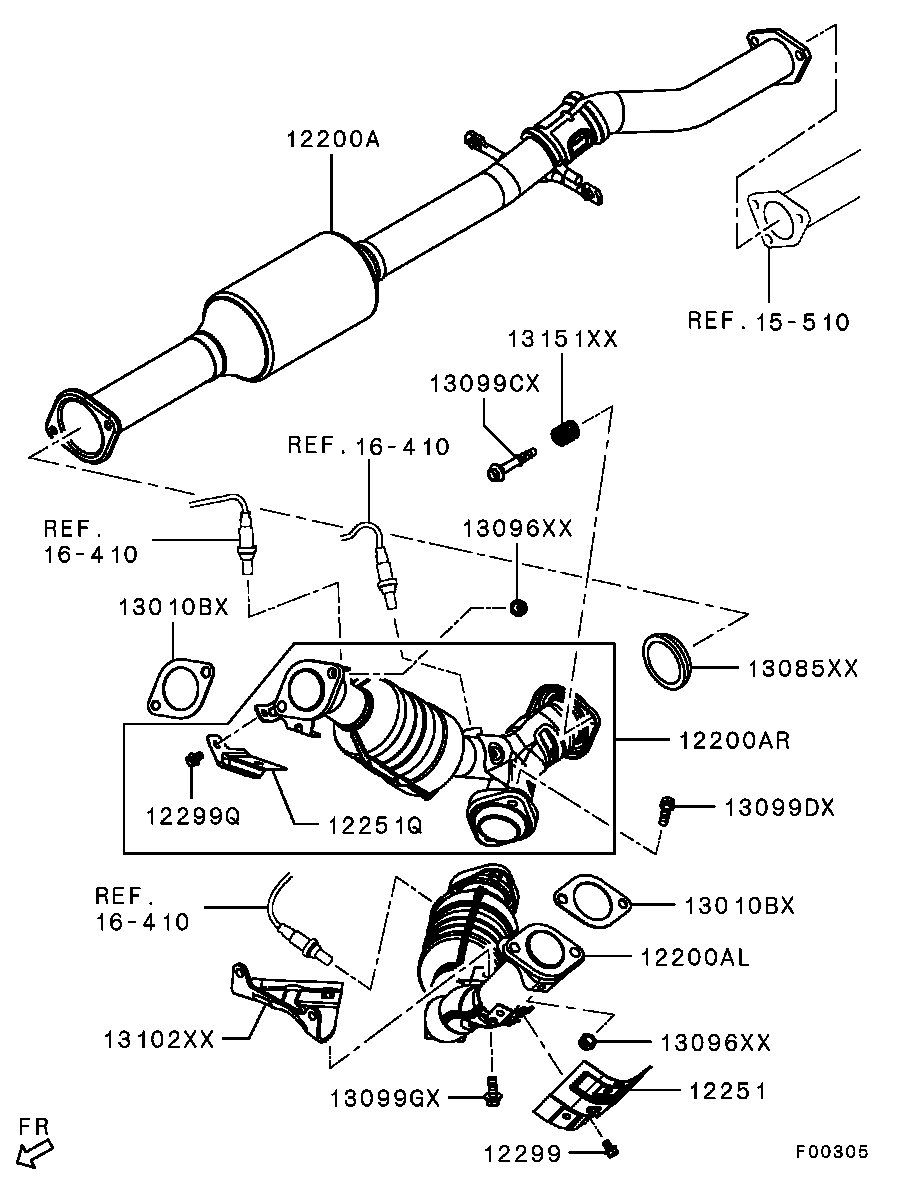 12200A

REF. 15-510

13151XX

13099CX

REF. 16-410

REF. 16-410

13096XX

13010BX

13085XX

12200AR

12299Q

12251Q

13099DX

REF. 16-410

13010BX

12200AL

13102XX

13096XX

13099GX

12251

12299

FR

F00305